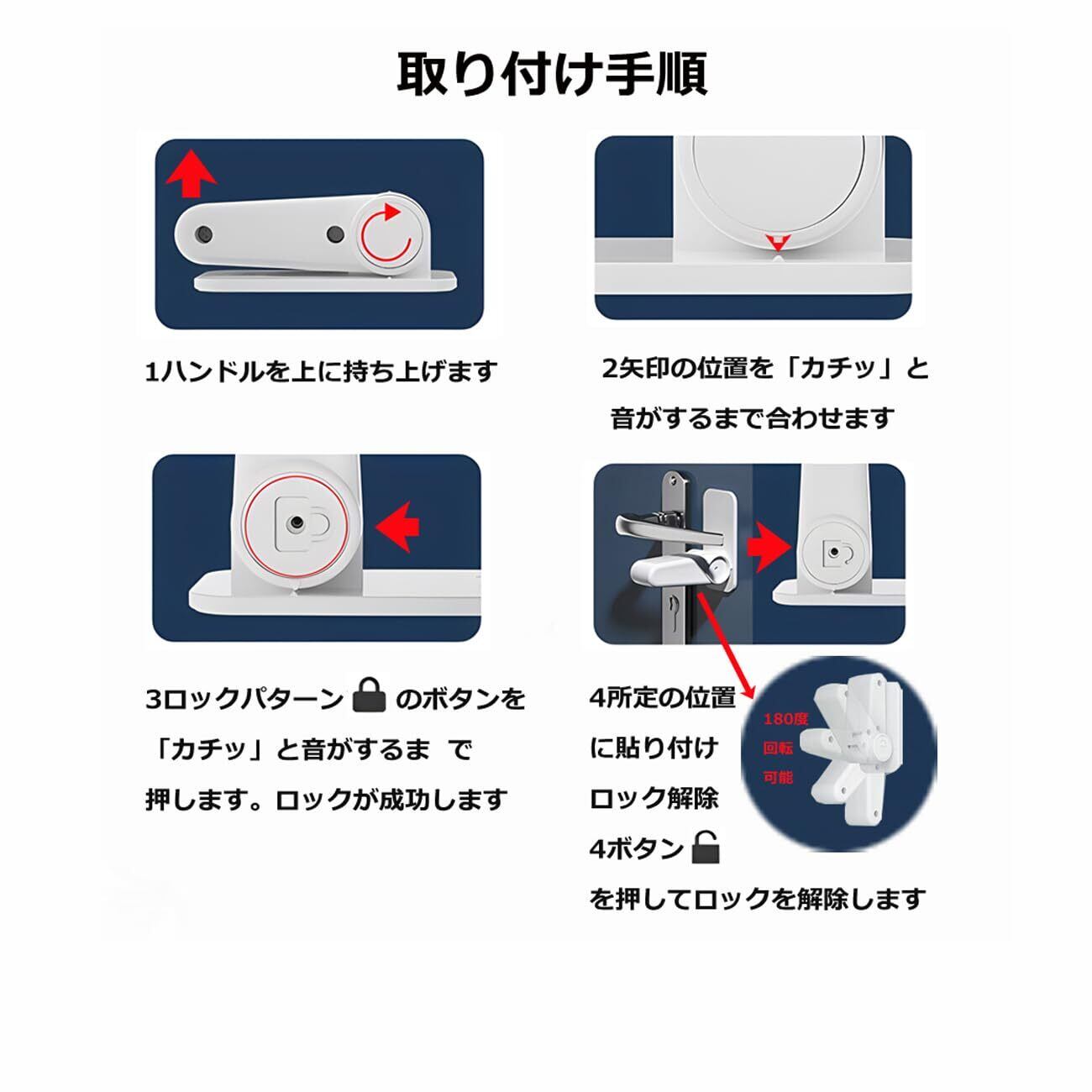 取り付け手順

1ハンドルを上に持ち上げます

2矢印の位置を「カチッ」と音がするまで合わせます

3ロックパターン のボタンを「カチッ」と音がするま で押します。ロックが成功します

4所定の位置に貼り付け
ロック解除
4ボタン
を押してロックを解除します

180度
回転
可能