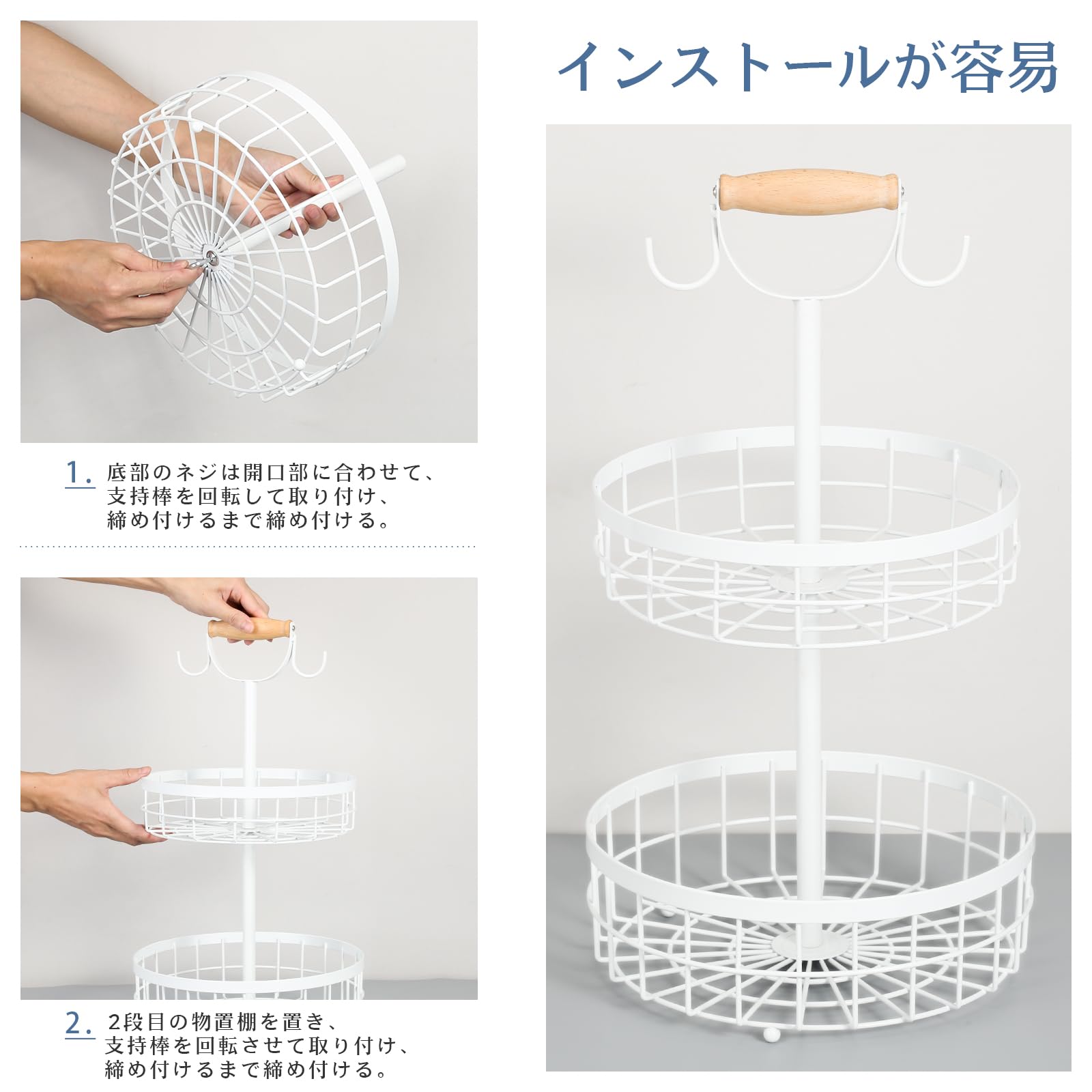 インストールが容易

1. 底部のネジは開口部に合わせて、支持棒を回転して取り付け、締め付けるまで締め付ける。

2. 2段目の物置棚を置き、支持棒を回転させて取り付け、締め付けるまで締め付ける。