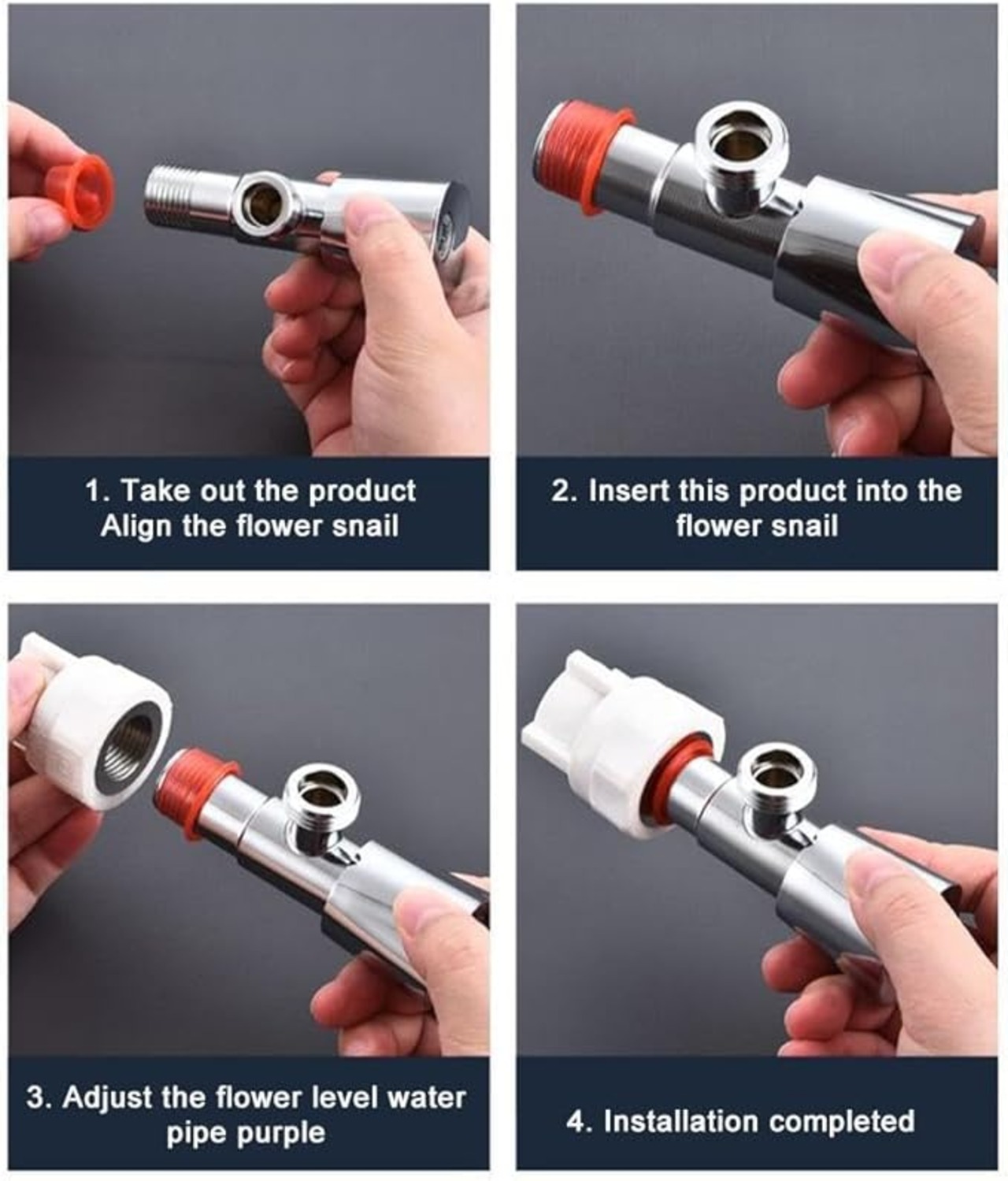 1. Take out the product
Align the flower snail

2. Insert this product into the flower snail

3. Adjust the flower level water pipe purple

4. Installation completed