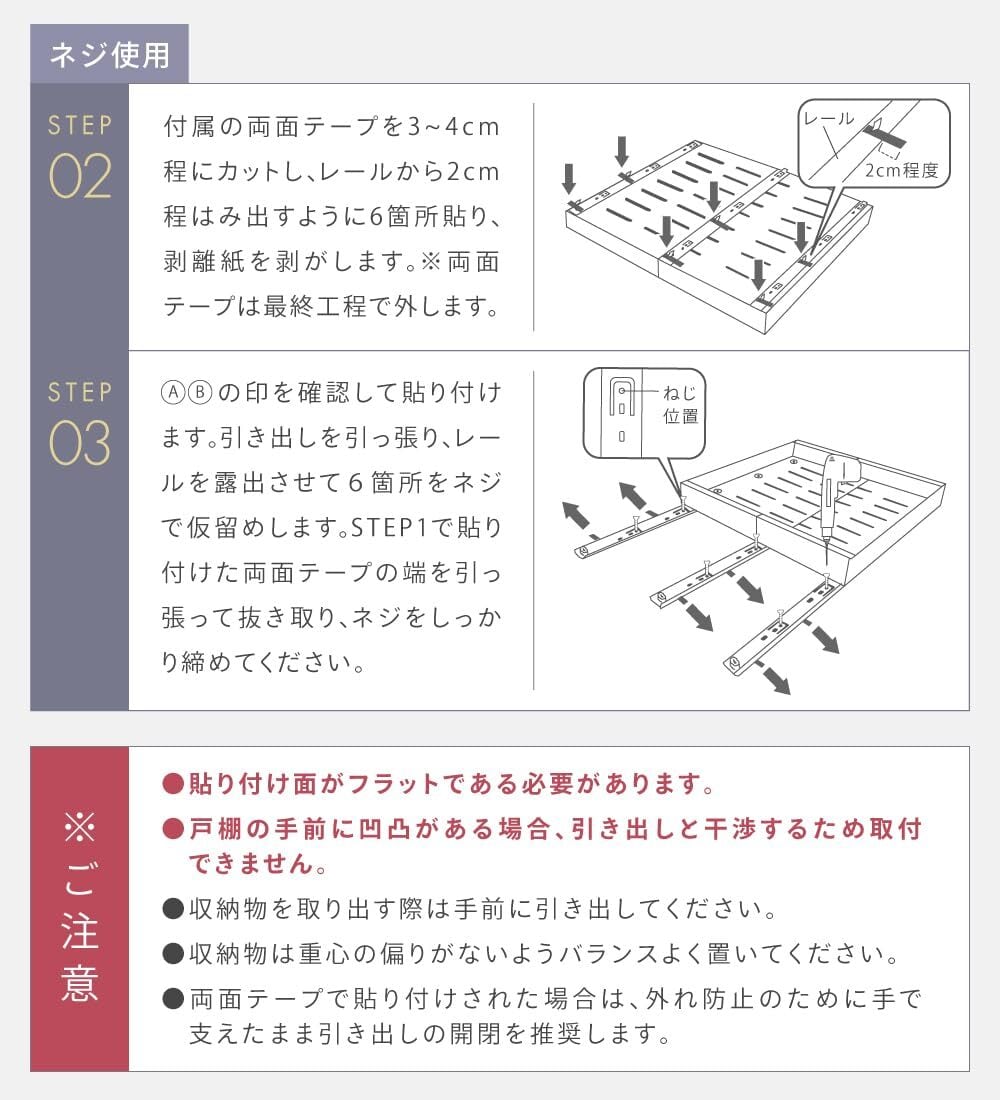 ネジ使用

STEP
02

付属の両面テープを3~4cm程にカットし、レールから2cm程はみ出すように6箇所貼り、剥離紙を剥がします。※両面テープは最終工程で外します。

レール
2cm程度

STEP
03

ⒶⒷの印を確認して貼り付けます。引き出しを引っ張り、レールを露出させて6箇所をネジで仮留めします。STEP1で貼り付けた両面テープの端を引っ張って抜き取り、ネジをしっかり締めてください。

ねじ位置

※ご注意

●貼り付け面がフラットである必要があります。
●戸棚の手前に凹凸がある場合、引き出しと干渉するため取付できません。
●収納物を取り出す際は手前に引き出してください。
●収納物は重心の偏りがないようバランスよく置いてください。
●両面テープで貼り付けされた場合は、外れ防止のために手で支えたまま引き出しの開閉を推奨します。