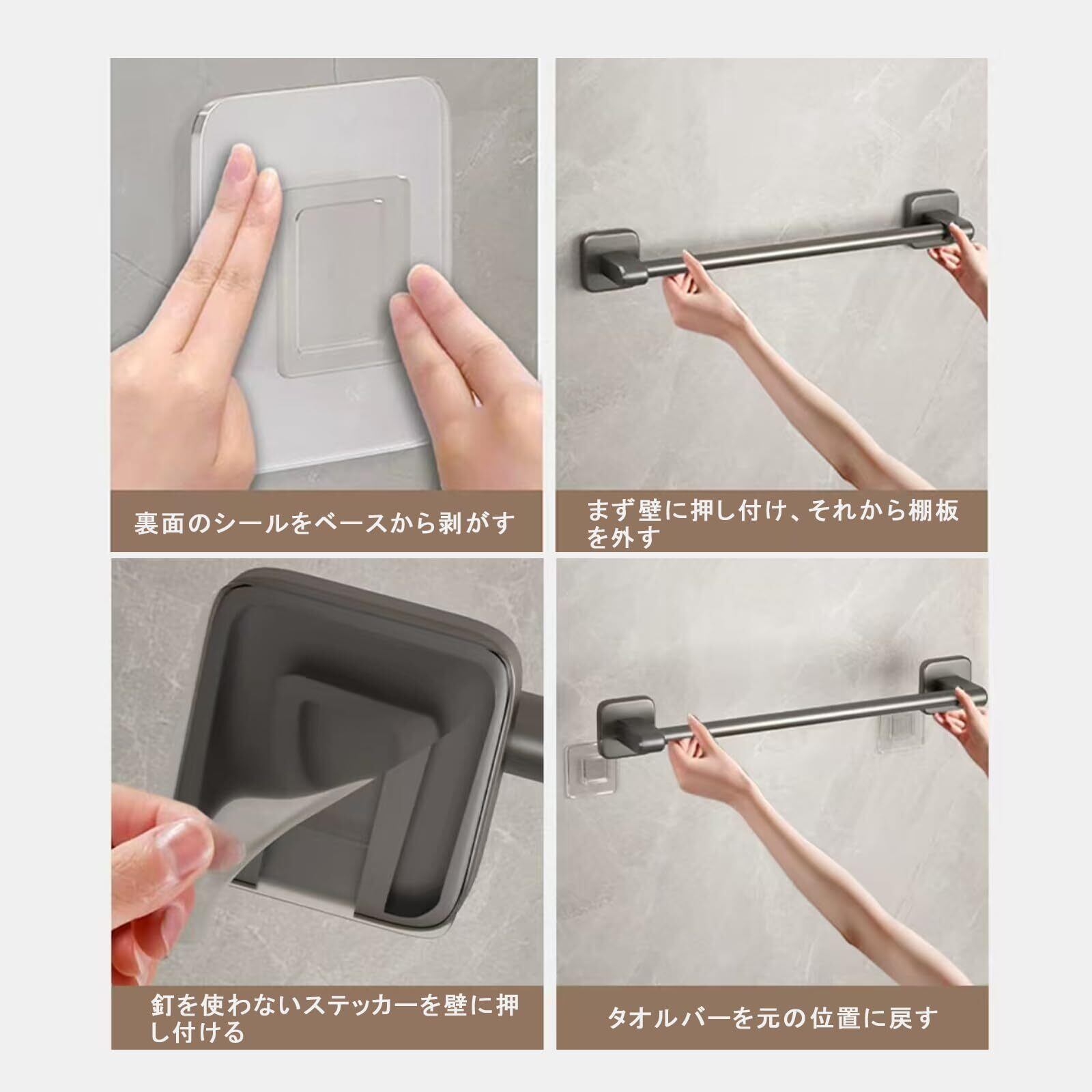 裏面のシールをベースから剥がす

まず壁に押し付け、それから棚板を外す

釘を使わないステッカーを壁に押し付ける

タオルバーを元の位置に戻す