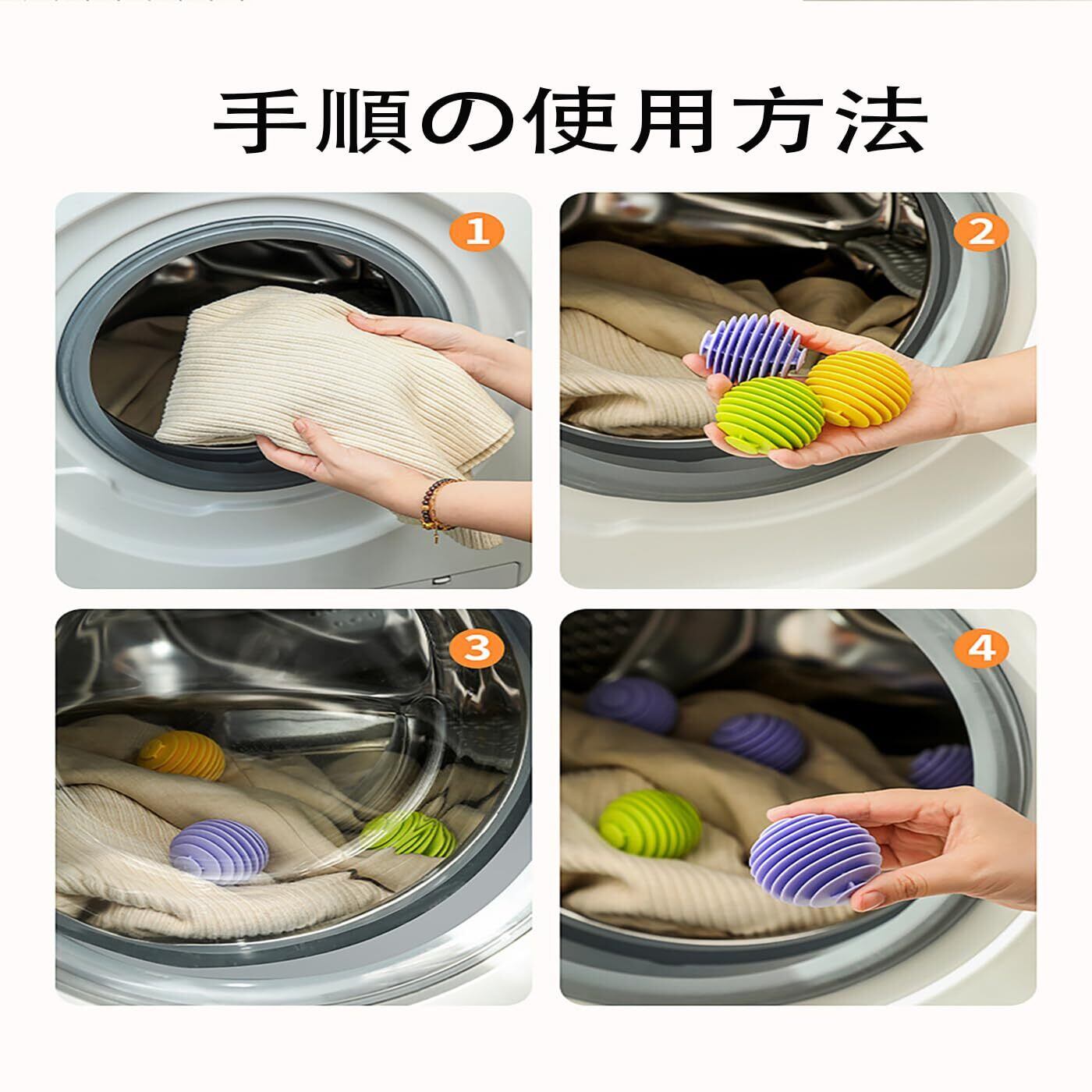 手順の使用方法

1

2

3

4