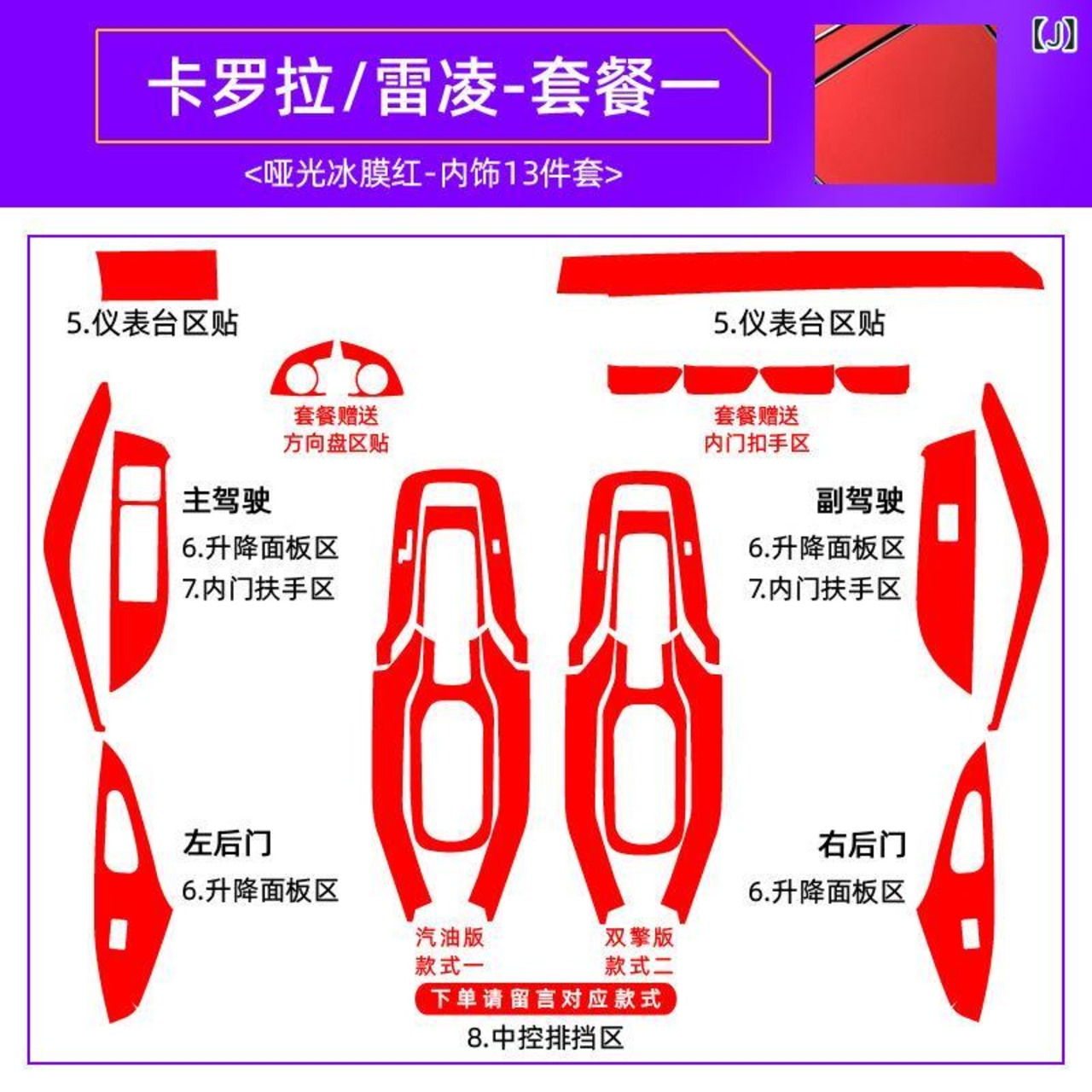 卡罗拉/雷凌-套餐一

<哑光冰膜红-内饰13件套>

【J】

5.仪表台区贴

5.仪表台区贴

套餐赠送
方向盘区贴

套餐赠送
内门扣手区

主驾驶
6.升降面板区
7.内门扶手区

副驾驶
6.升降面板区
7.内门扶手区

左后门
6.升降面板区

右后门
6.升降面板区

汽油版
款式一

双擎版
款式二

下单请留言对应款式

8.中控排挡区