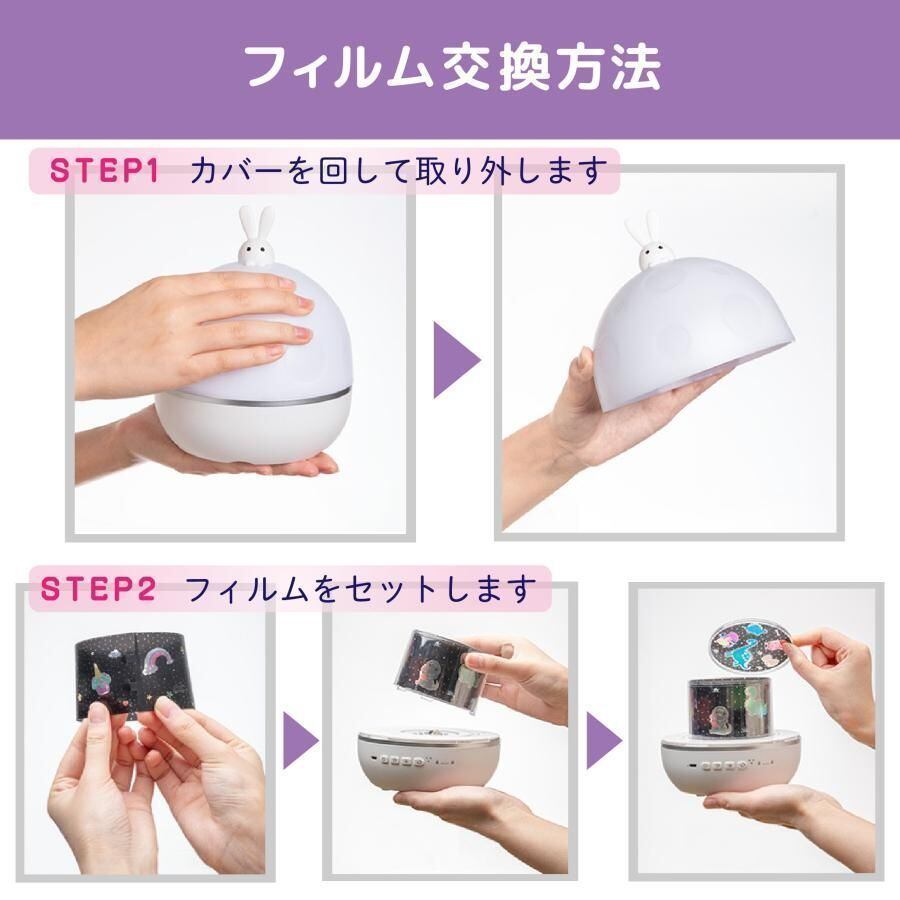 フィルム交換方法

STEP1 カバーを回して取り外します

STEP2 フィルムをセットします