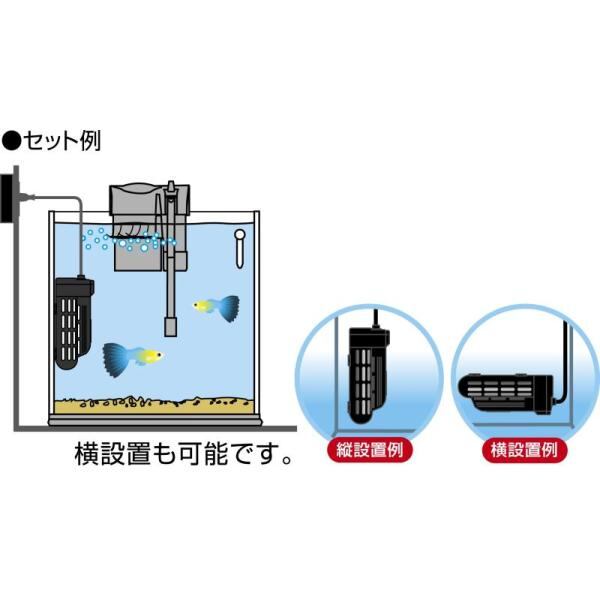 ●セット例

横設置も可能です。

縦設置例

横設置例