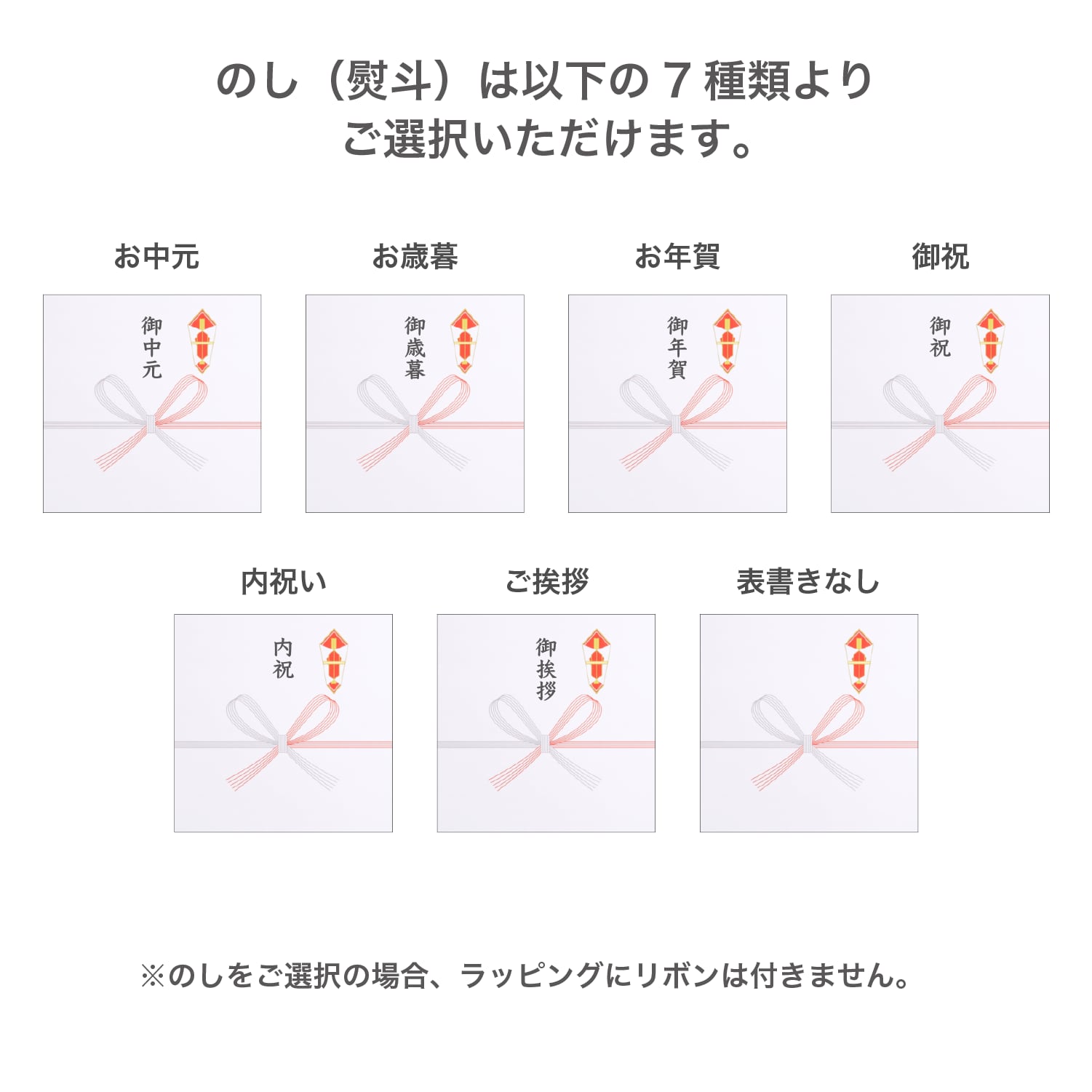 のし（熨斗）は以下の７種類より
ご選択いただけます。

お中元

御中元

お歳暮

御歳暮

お年賀

御年賀

御祝

御祝

内祝い

内祝

ご挨拶

御挨拶

表書きなし

※のしをご選択の場合、ラッピングにリボンは付きません。