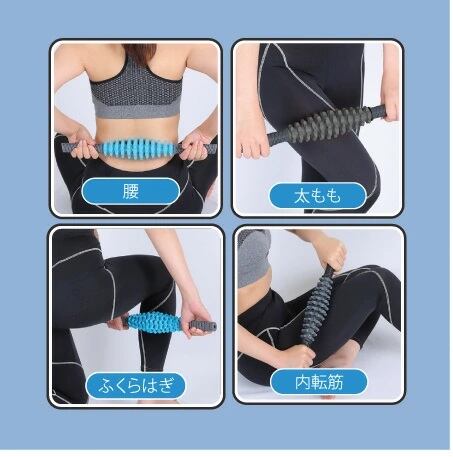 腰

太もも

ふくらはぎ

内転筋