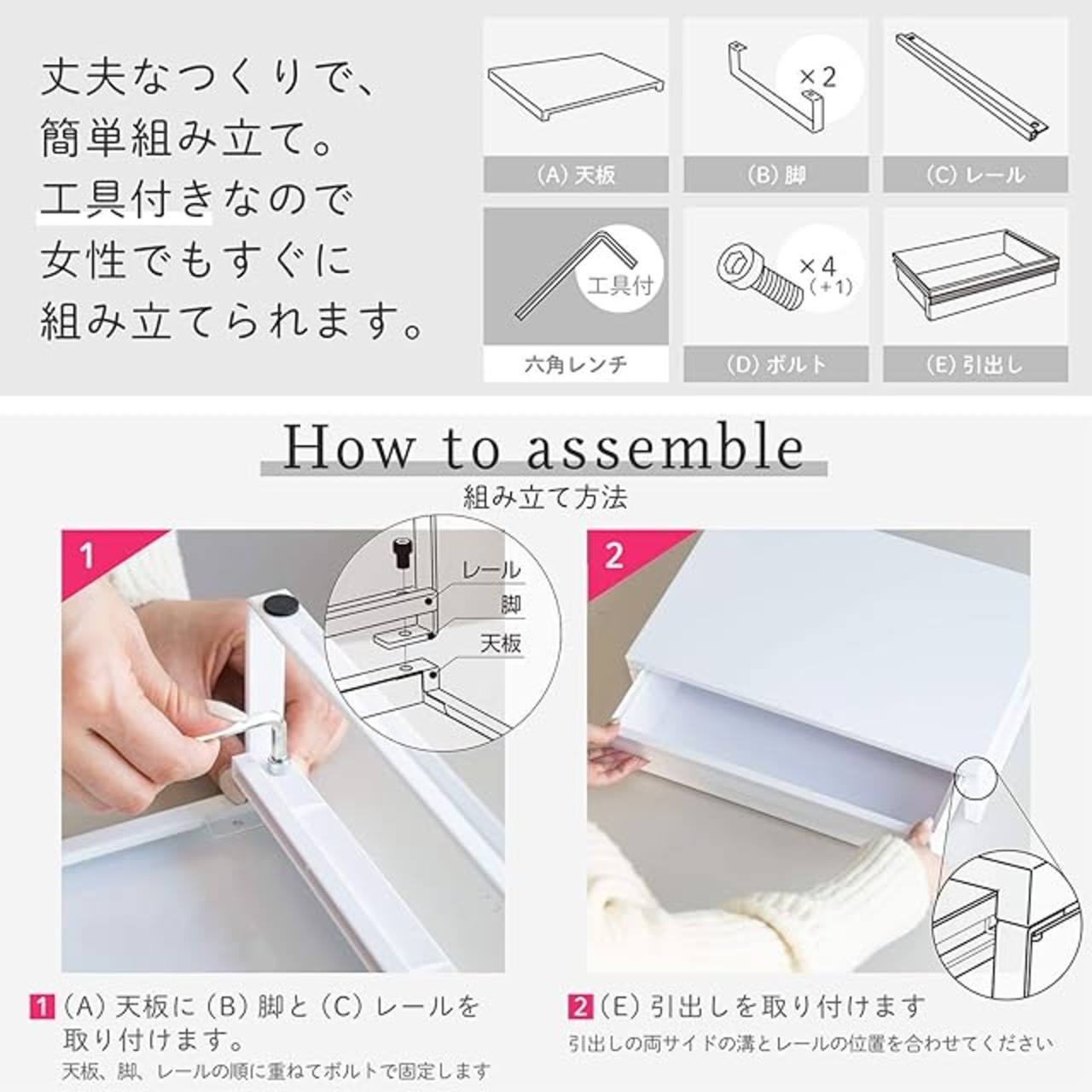 丈夫なつくりで、
簡単組み立て。
工具付きなので
女性でもすぐに
組み立てられます。

(A) 天板

×2
(B) 脚

(C) レール

工具付
六角レンチ

×4
(+1)
(D) ボルト

(E) 引出し

How to assemble
組み立て方法

1

レール
脚
天板

2

1 (A) 天板に (B) 脚と (C) レールを取り付けます。
天板、脚、レールの順に重ねてボルトで固定します

2 (E) 引出しを取り付けます
引出しの両サイドの溝とレールの位置を合わせてください