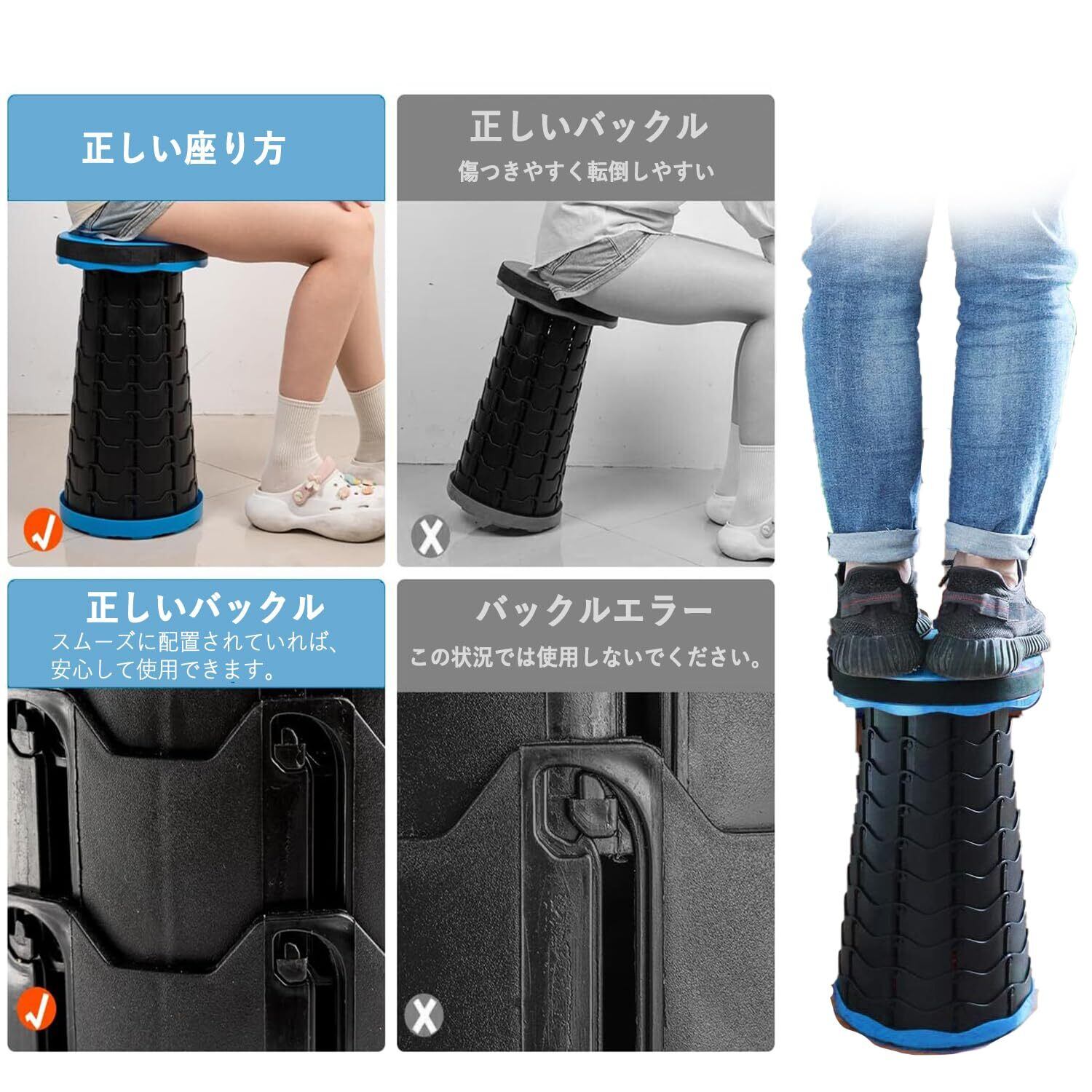 正しい座り方

正しいバックル
傷つきやすく転倒しやすい

正しいバックル
スムーズに配置されていれば、安心して使用できます。

バックルエラー
この状況では使用しないでください。