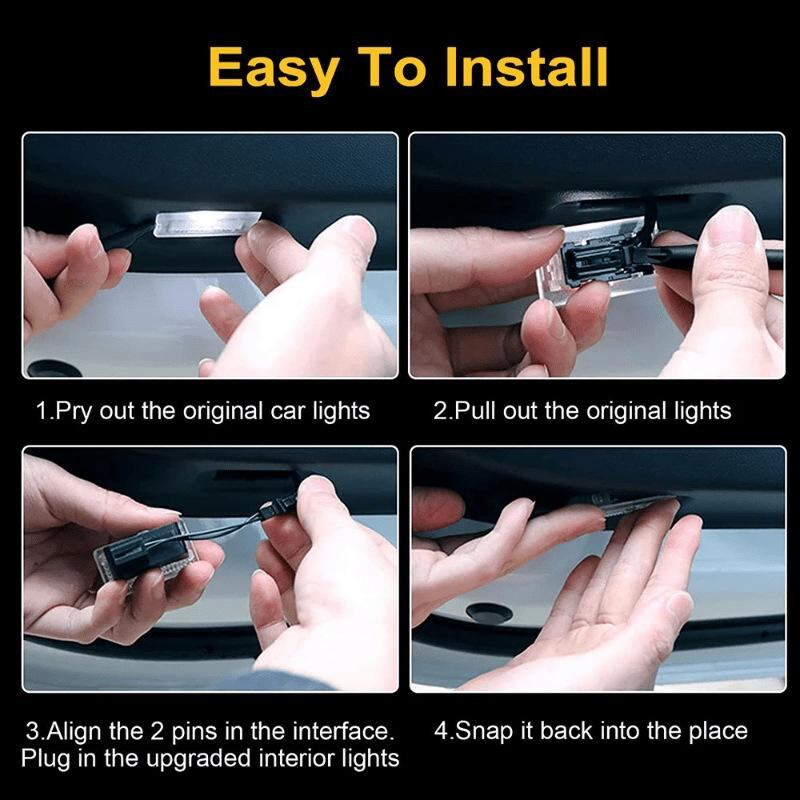 Easy To Install

1.Pry out the original car lights

2.Pull out the original lights

3.Align the 2 pins in the interface. Plug in the upgraded interior lights

4.Snap it back into the place