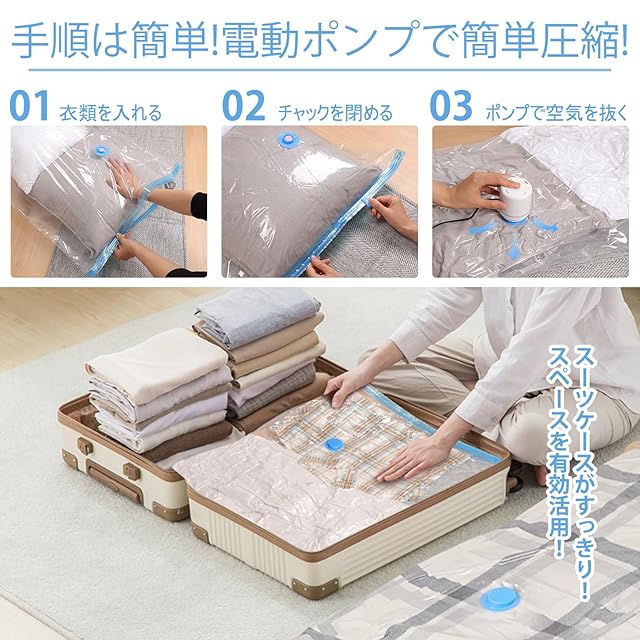 手順は簡単!電動ポンプで簡単圧縮!

01 衣類を入れる

02 チャックを閉める

03 ポンプで空気を抜く

スーツケースがすっきり!
スペースを有効活用!