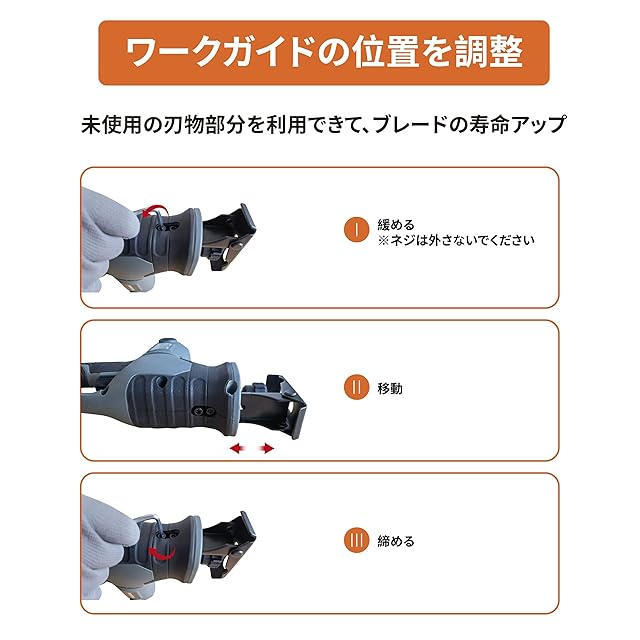 ワークガイドの位置を調整

未使用の刃物部分を利用できて、ブレードの寿命アップ

I 緩める
※ネジは外さないでください

II 移動

III 締める