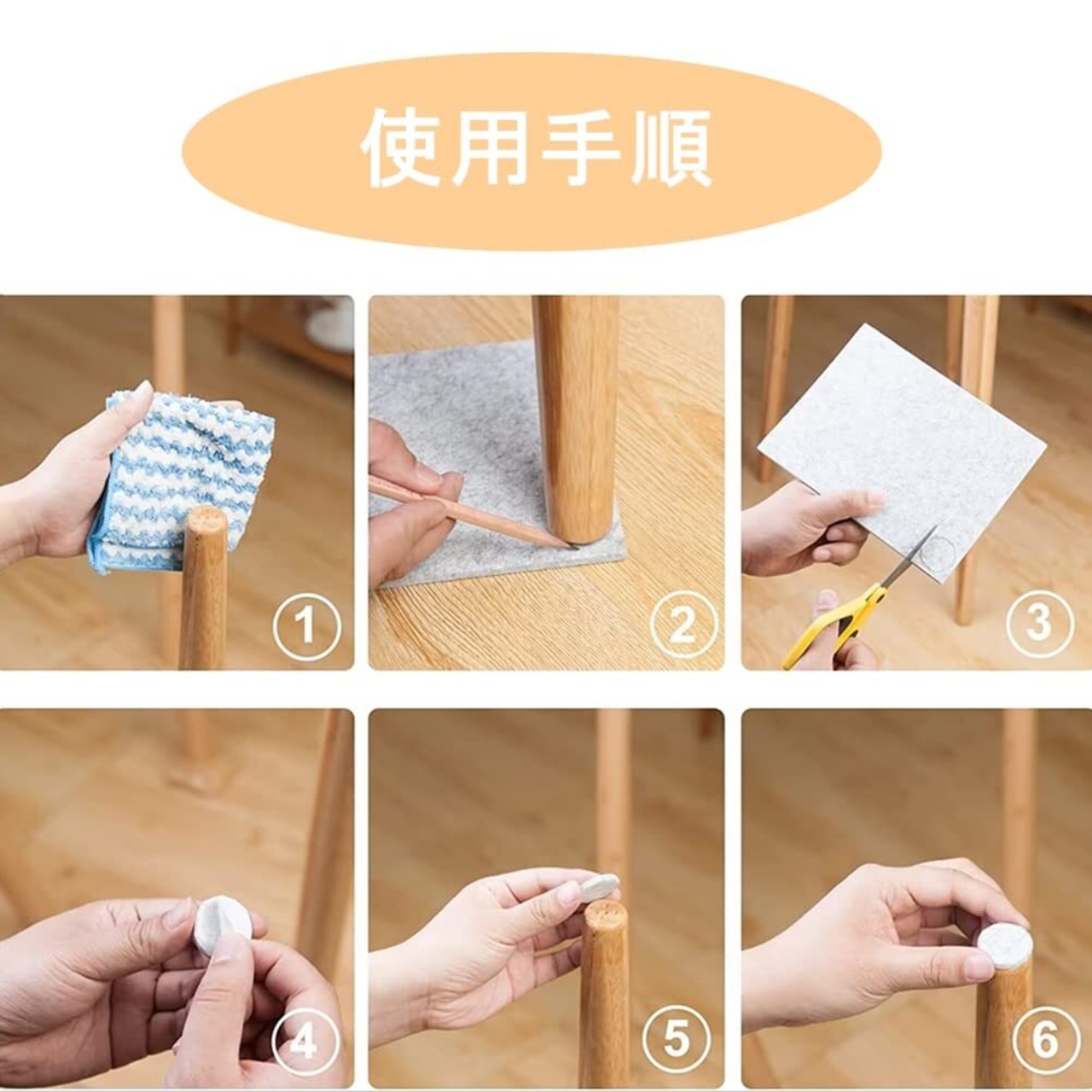 使用手順

1

2

3

4

5

6