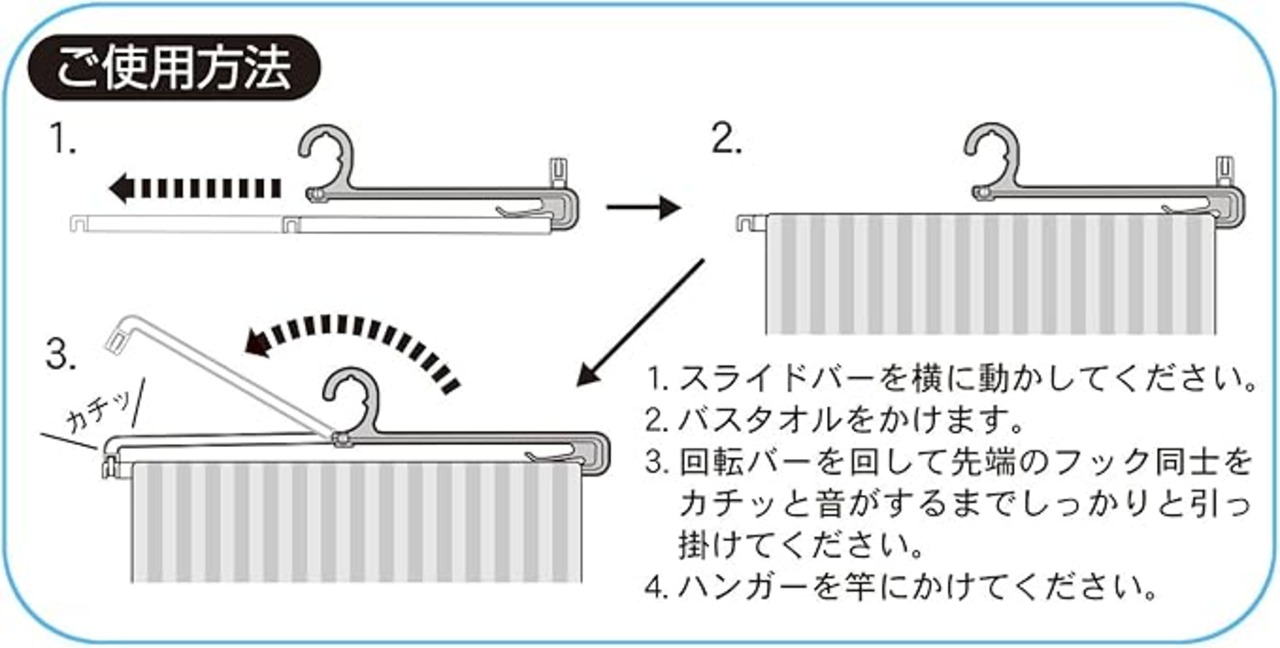 ご使用方法

1.

2.

3.

カチッ

1. スライドバーを横に動かしてください。
2. バスタオルをかけます。
3. 回転バーを回して先端のフック同士をカチッと音がするまでしっかりと引っ掛けてください。
4. ハンガーを竿にかけてください。