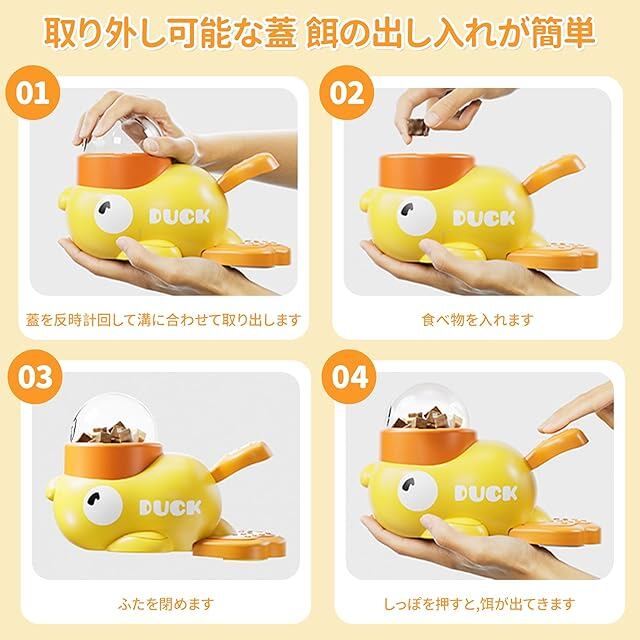 取り外し可能な蓋 餌の出し入れが簡単

01

DUCK

蓋を反時計回して溝に合わせて取り出します

02

DUCK

食べ物を入れます

03

DUCK

ふたを閉めます

04

DUCK

しっぽを押すと,饵が出てきます