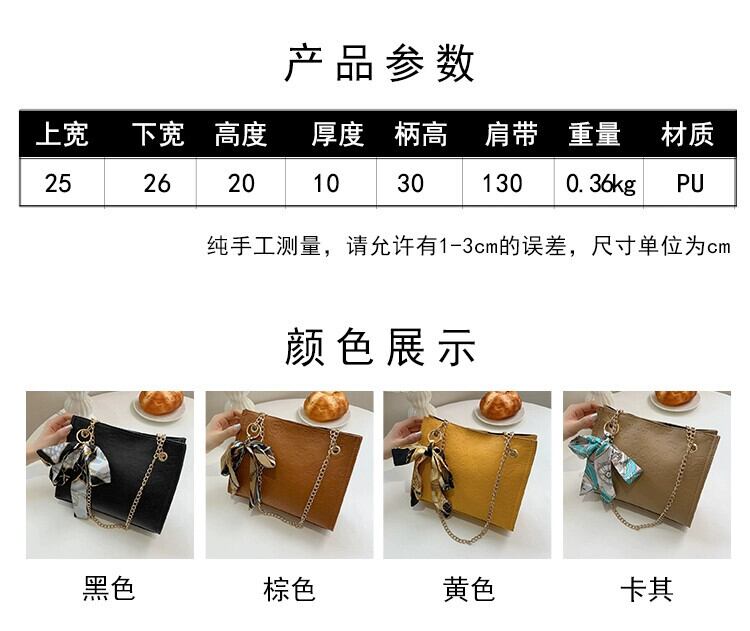 产品参数

| 上宽 | 下宽 | 高度 | 厚度 | 柄高 | 肩带 | 重量 | 材质 |
|---|---|---|---|---|---|---|---|
| 25 | 26 | 20 | 10 | 30 | 130 | 0.36kg | PU |

纯手工测量，请允许有1-3cm的误差，尺寸单位为cm

颜色展示

黑色

棕色

黄色

卡其