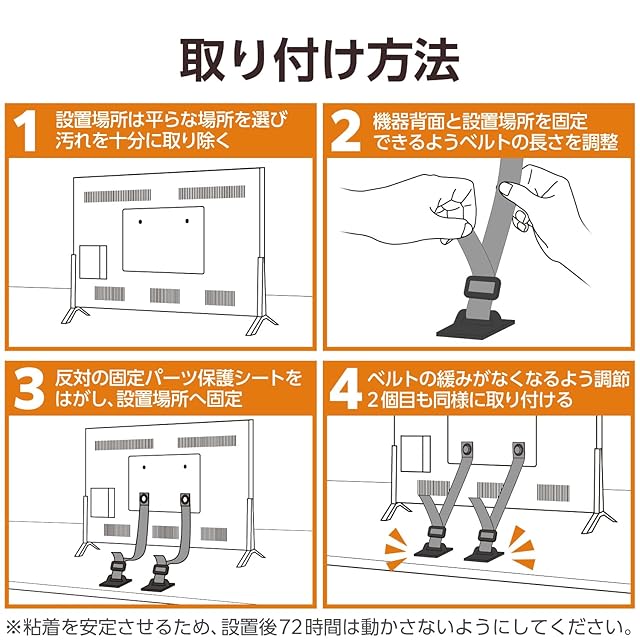 取り付け方法

1 設置場所は平らな場所を選び汚れを十分に取り除く

2 機器背面と設置場所を固定できるようベルトの長さを調整

3 反対の固定パーツ保護シートをはがし、設置場所へ固定

4 ベルトの緩みがなくなるよう調節 2個目も同様に取り付ける

※粘着を安定させるため、設置後72時間は動かさないようにしてください。