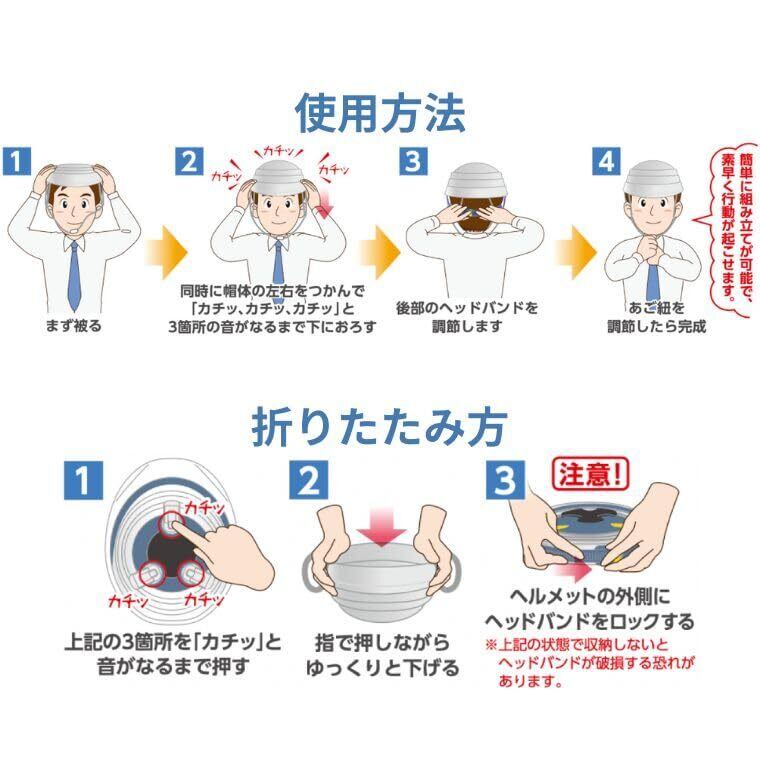 使用方法

1
まず被る

2
カチッ
カチッ
カチッ
同時に帽体の左右をつかんで「カチッ、カチッ、カチッ」と3箇所の音がなるまで下におろす

3
後部のヘッドバンドを調節します

4
あご紐を調節したら完成

簡単に組み立てが可能で、素早く行動が起こせます。

折りたたみ方

1
カチッ
カチッ
カチッ
上記の3箇所を「カチッ」と音がなるまで押す

2
指で押しながらゆっくりと下げる

3
注意!
ヘルメットの外側にヘッドバンドをロックする
※上記の状態で収納しないとヘッドバンドが破損する恐れがあります。