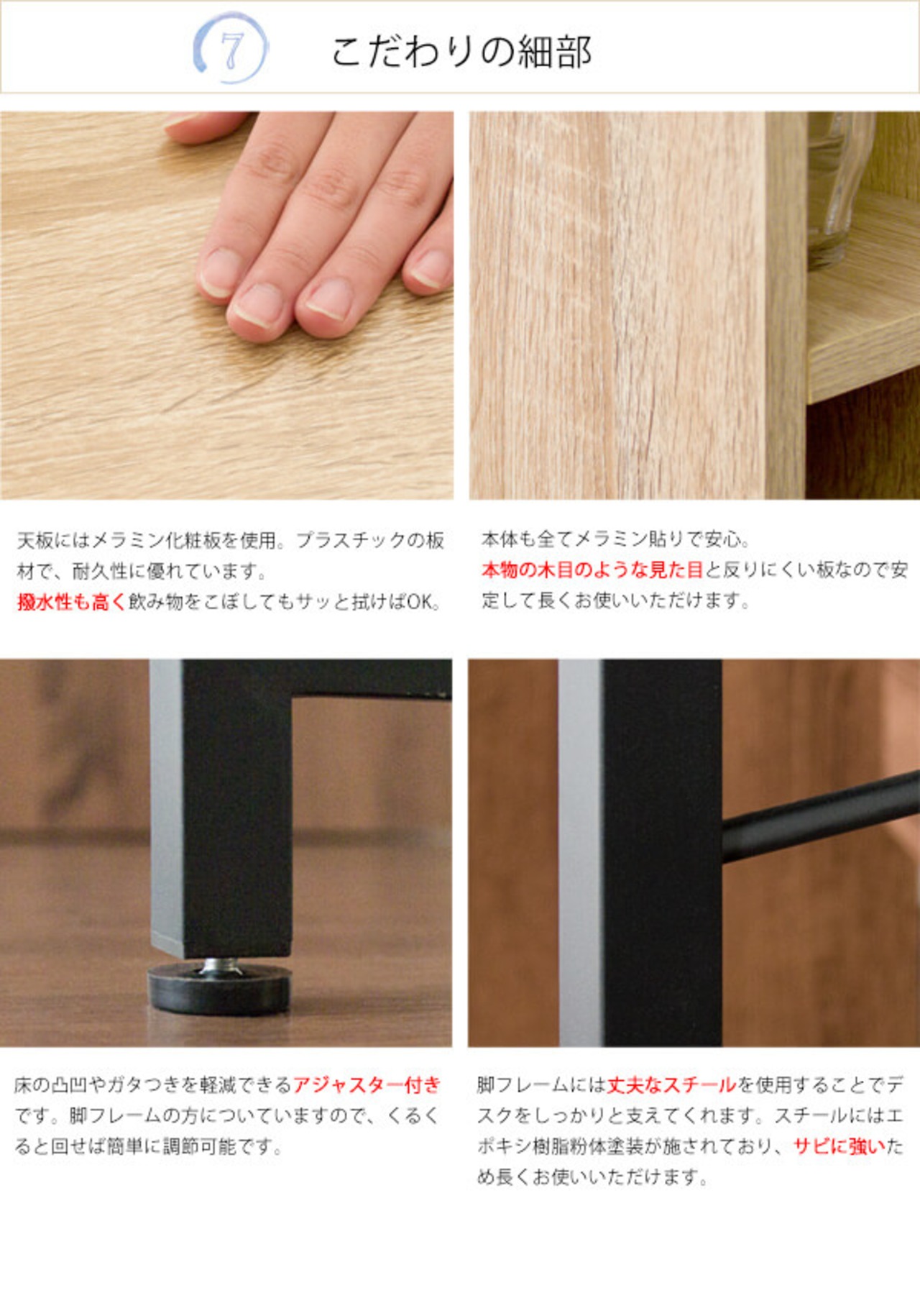 7 こだわりの細部

天板にはメラミン化粧板を使用。プラスチックの板材で、耐久性に優れています。
撥水性も高く飲み物をこぼしてもサッと拭けばOK。

本体も全てメラミン貼りで安心。
本物の木目のような見た目と反りにくい板なので安定して長くお使いいただけます。

床の凸凹やガタつきを軽減できるアジャスター付きです。脚フレームの方についていますので、くるくると回せば簡単に調節可能です。

脚フレームには丈夫なスチールを使用することでデスクをしっかりと支えてくれます。スチールにはエポキシ樹脂粉体塗装が施されており、サビに強いため長くお使いいただけます。