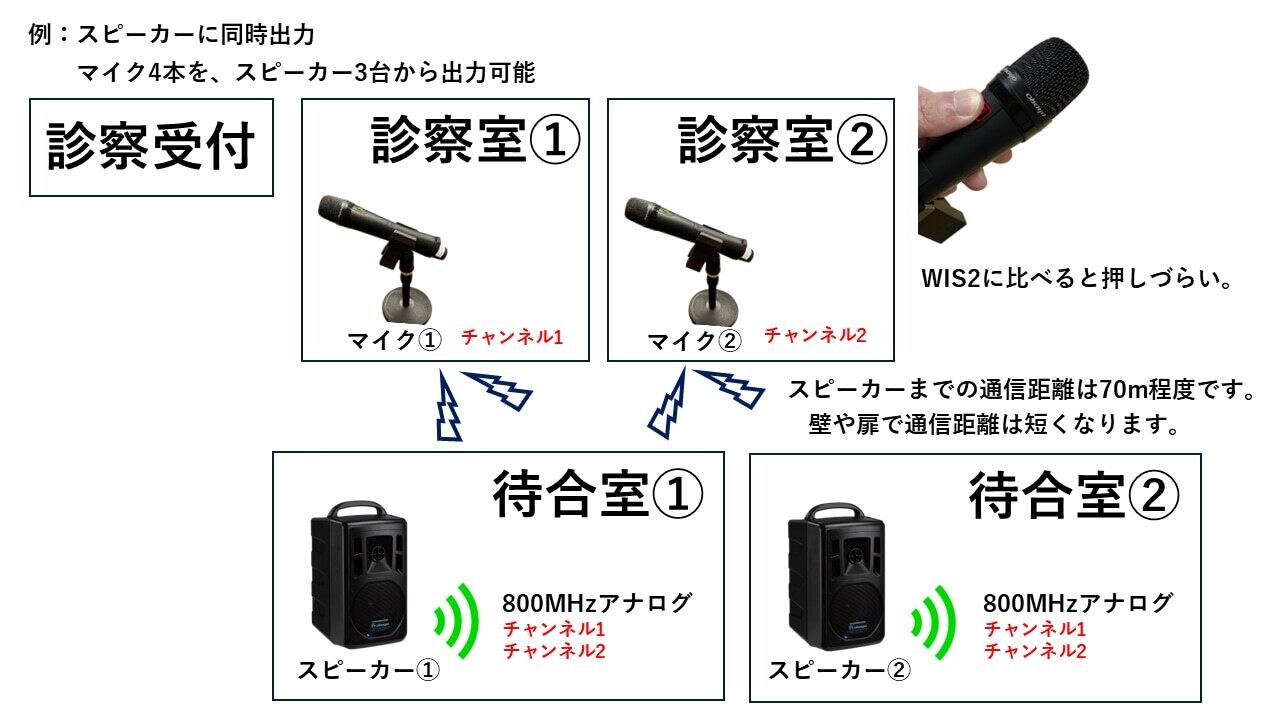 例：スピーカーに同時出力
マイク4本を、スピーカー3台から出力可能

診察受付

診察室①

マイク①　チャンネル1

診察室②

マイク②　チャンネル2

WIS2に比べると押しづらい。

スピーカーまでの通信距離は70m程度です。
壁や扉で通信距離は短くなります。

待合室①

800MHzアナログ
チャンネル1
チャンネル2

スピーカー①

待合室②

800MHzアナログ
チャンネル1
チャンネル2

スピーカー②