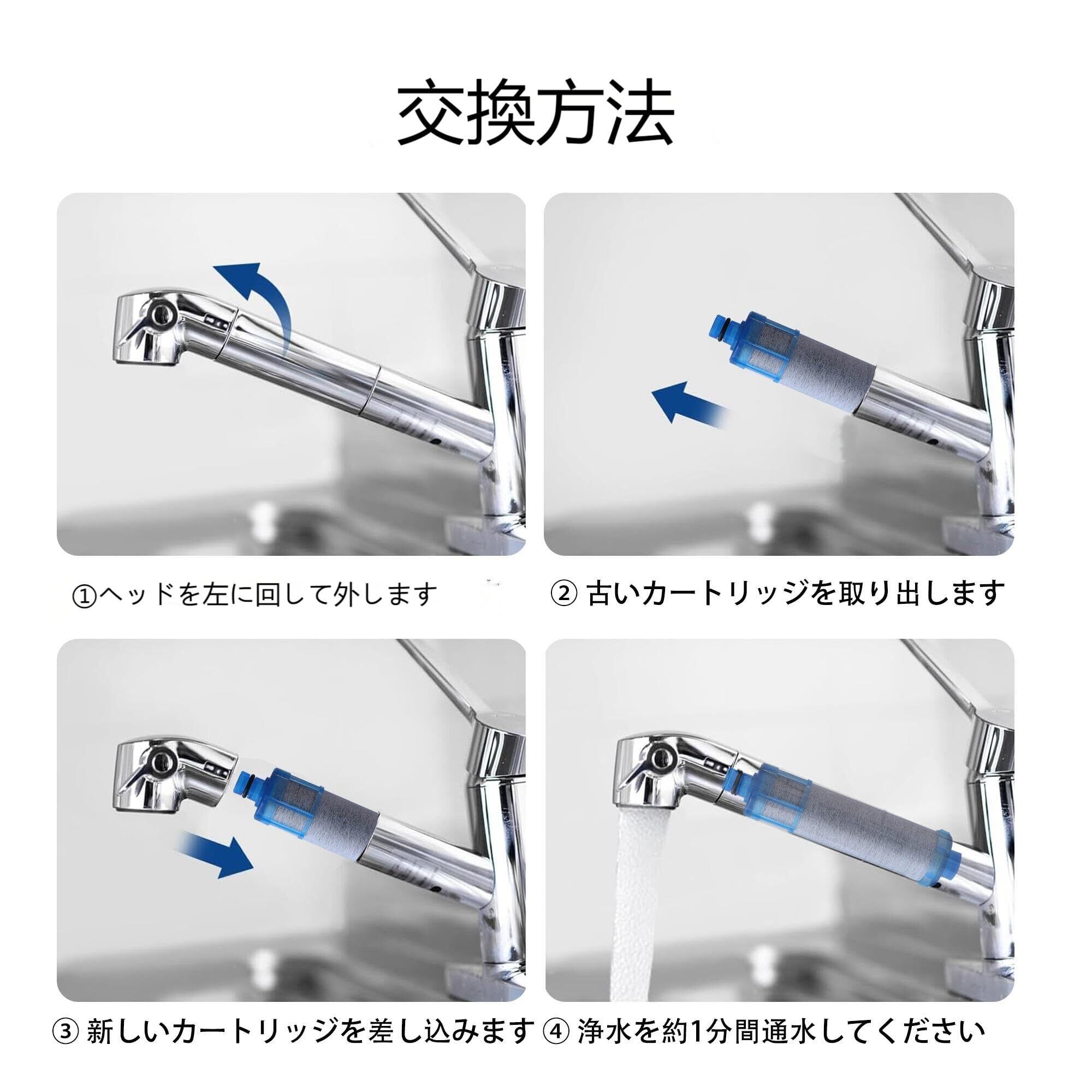 交換方法

①ヘッドを左に回して外します

② 古いカートリッジを取り出します

③ 新しいカートリッジを差し込みます

④ 浄水を約1分間通水してください