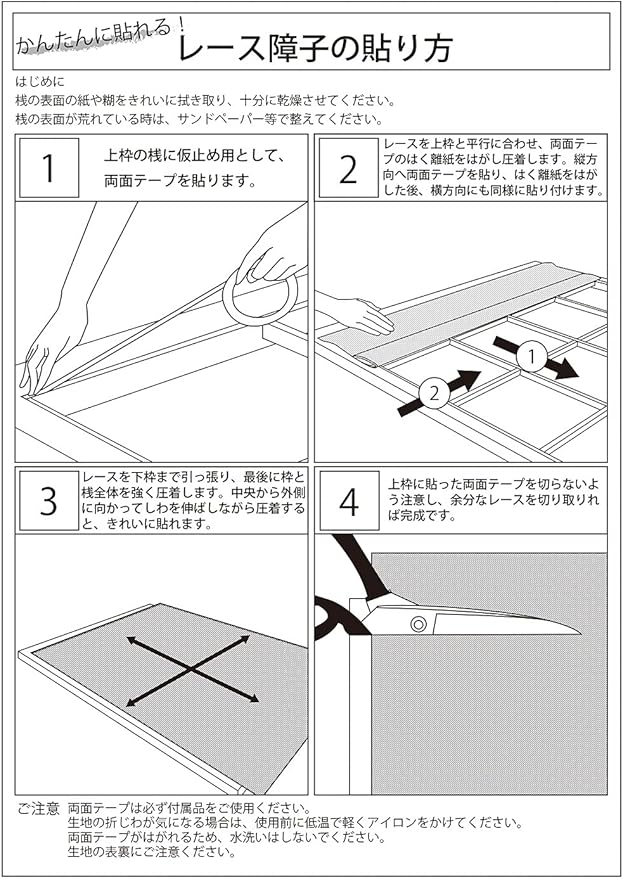 かんたんに貼れる！
レース障子の貼り方

はじめに
桟の表面の紙や糊をきれいに拭き取り、十分に乾燥させてください。
桟の表面が荒れている時は、サンドペーパー等で整えてください。

1
上枠の桟に仮止め用として、両面テープを貼ります。

2
レースを上枠と平行に合わせ、両面テープのはく離紙をはがし圧着します。縦方向へ両面テープを貼り、はく離紙をはがした後、横方向にも同様に貼り付けます。

1
2

3
レースを下枠まで引っ張り、最後に枠と桟全体を強く圧着します。中央から外側に向かってしわを伸ばしながら圧着すると、きれいに貼れます。

4
上枠に貼った両面テープを切らないよう注意し、余分なレースを切り取れば完成です。

ご注意 両面テープは必ず付属品をご使用ください。
生地の折じわが気になる場合は、使用前に低温で軽くアイロンをかけてください。
両面テープがはがれるため、水洗いはしないでください。
生地の表裏にご注意ください。