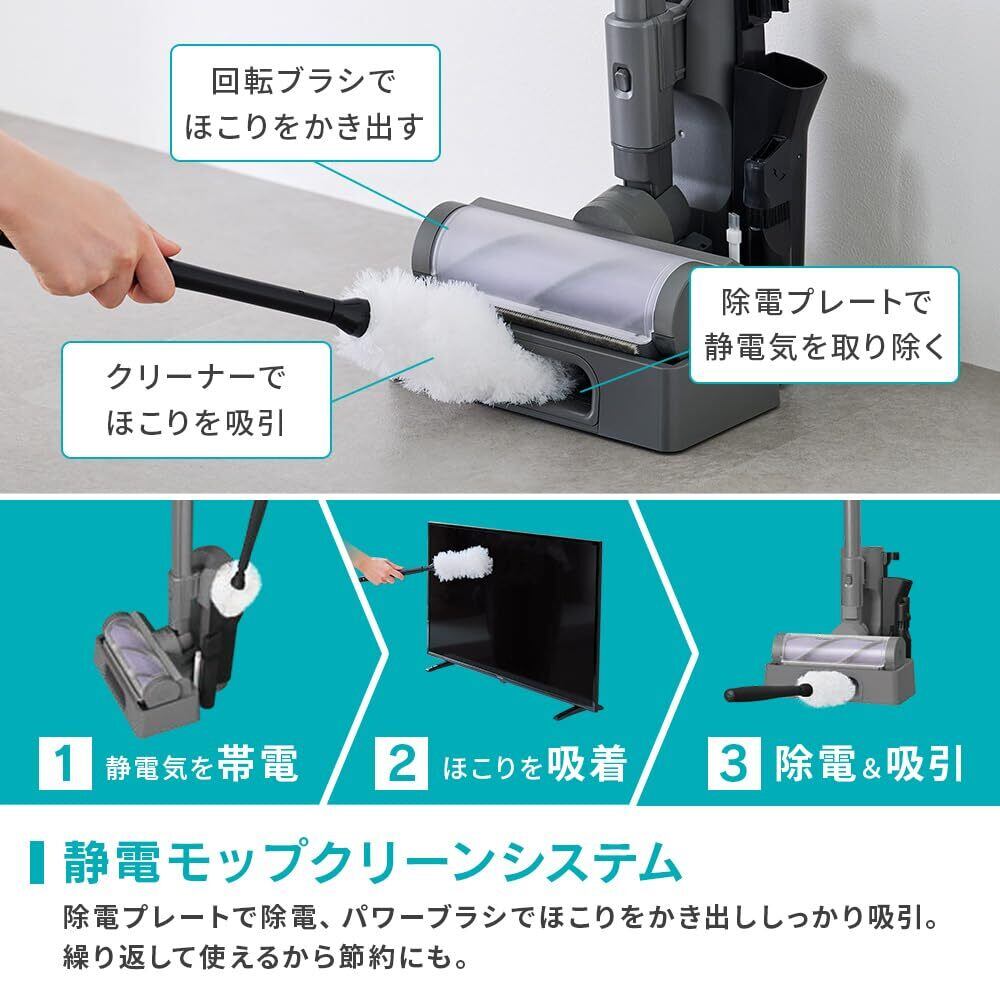 回転ブラシで
ほこりをかき出す

除電プレートで
静電気を取り除く

クリーナーで
ほこりを吸引

1 静電気を帯電

2 ほこりを吸着

3 除電&吸引

静電モップクリーンシステム

除電プレートで除電、パワーブラシでほこりをかき出ししっかり吸引。
繰り返して使えるから節約にも。