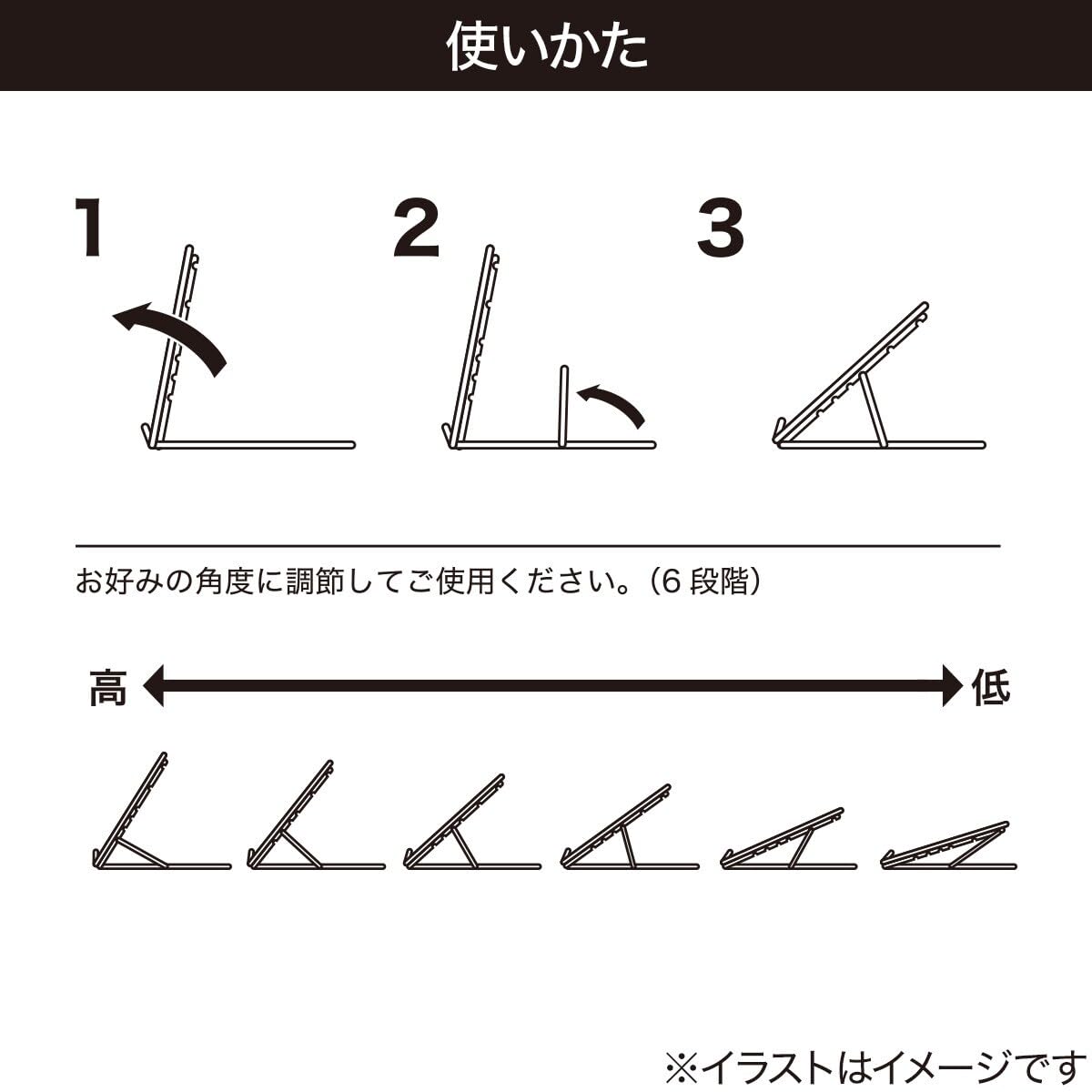 使いかた

1

2

3

お好みの角度に調節してご使用ください。（6 段階）

高

低

※イラストはイメージです