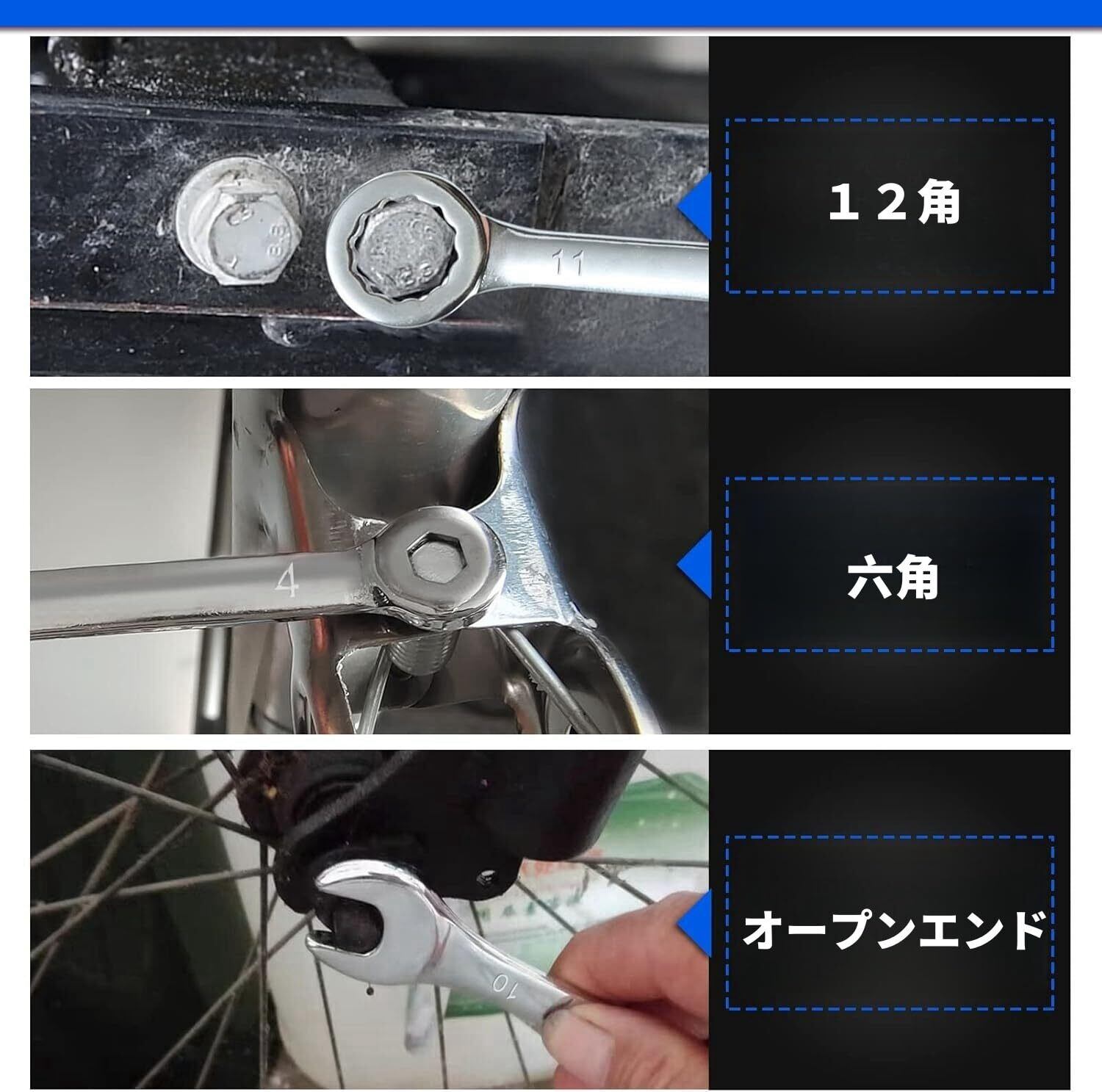 8.8

11

１２角

4

六角

10

オープンエンド