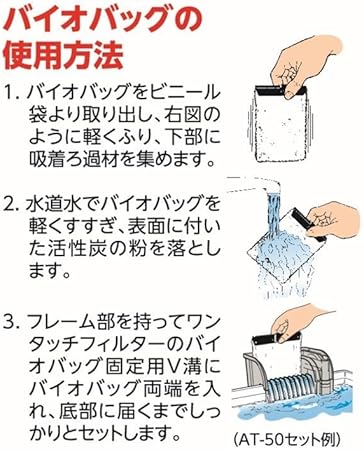 バイオバッグの使用方法

1. バイオバッグをビニール袋より取り出し、右図のように軽くふり、下部に吸着ろ過材を集めます。

2. 水道水でバイオバッグを軽くすすぎ、表面に付いた活性炭の粉を落とします。

3. フレーム部を持ってワンタッチフィルターのバイオバッグ固定用V溝にバイオバッグ両端を入れ、底部に届くまでしっかりとセットします。

(AT-50セット例)