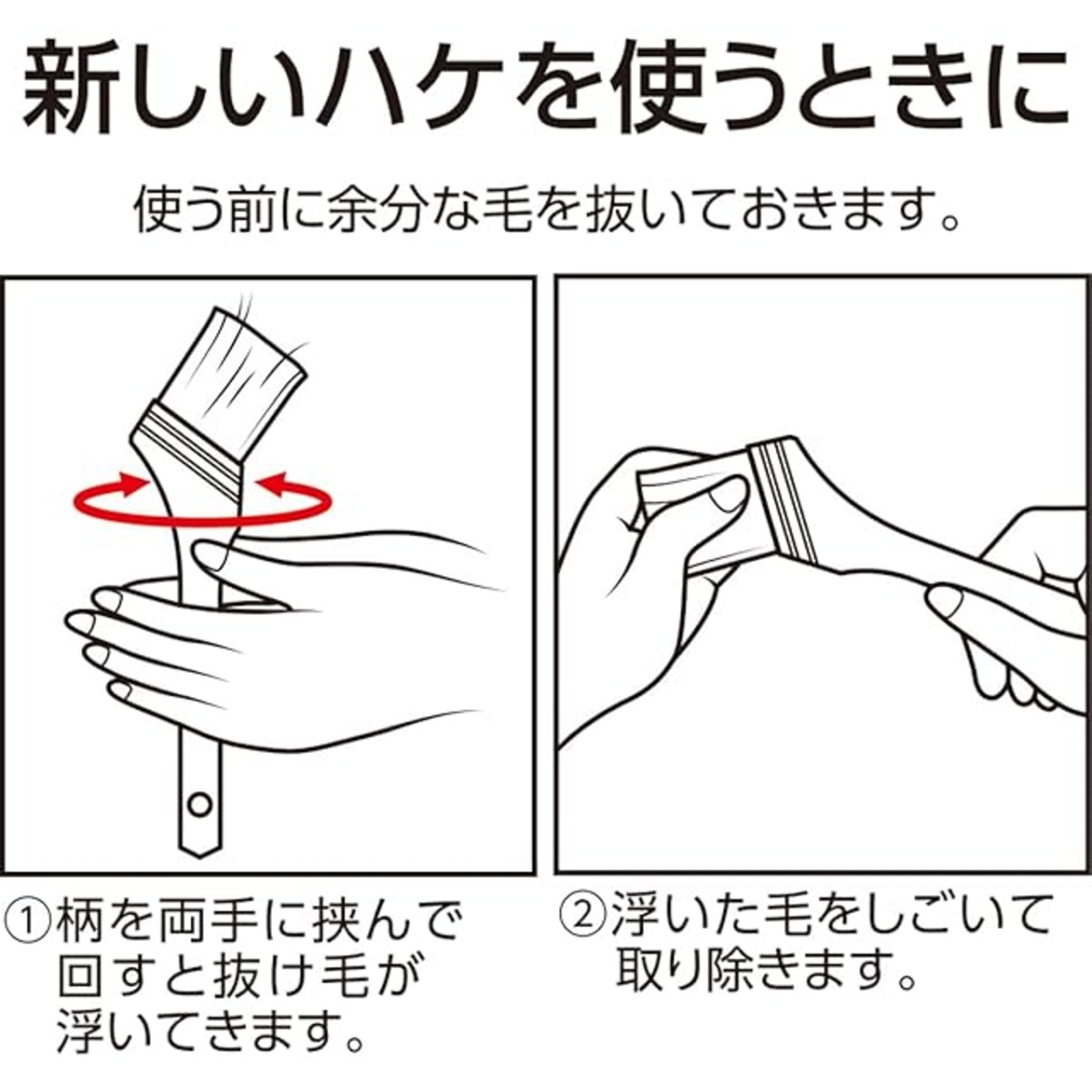 新しいハケを使うときに

使う前に余分な毛を抜いておきます。

①柄を両手に挟んで回すと抜け毛が浮いてきます。

②浮いた毛をしごいて取り除きます。