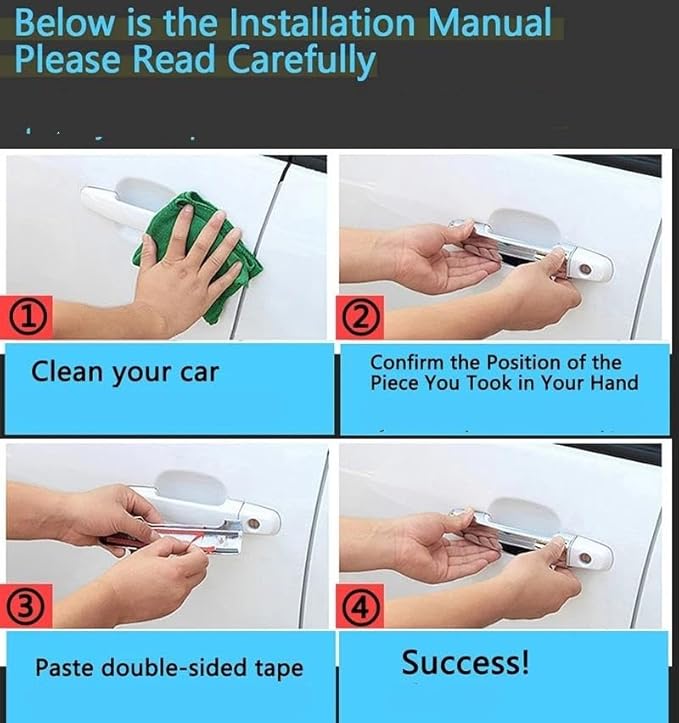 Below is the Installation Manual
Please Read Carefully

①

Clean your car

②

Confirm the Position of the Piece You Took in Your Hand

③

Paste double-sided tape

④

Success!