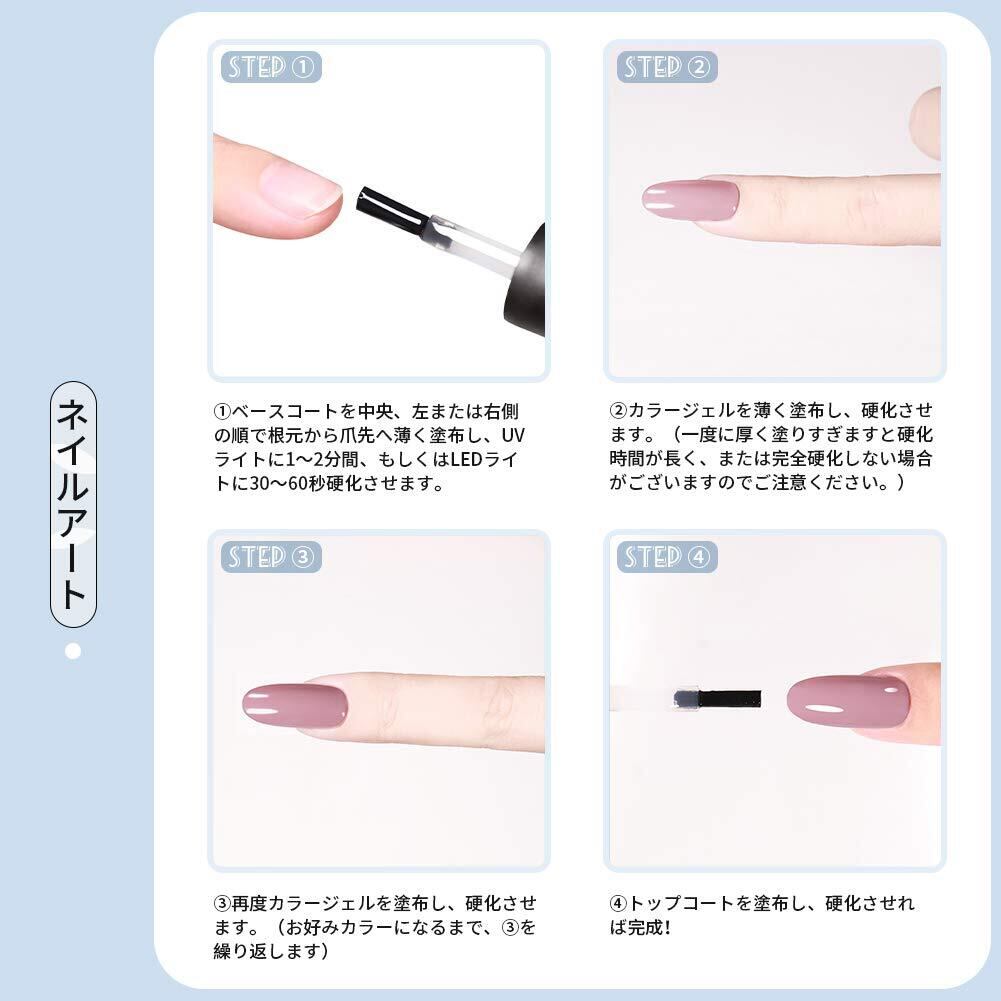 ネイルアート

STEP ①

①ベースコートを中央、左または右側の順で根元から爪先へ薄く塗布し、UVライトに1～2分間、もしくはLEDライトに30～60秒硬化させます。

STEP ②

②カラージェルを薄く塗布し、硬化させます。（一度に厚く塗りすぎますと硬化時間が長く、または完全硬化しない場合がございますのでご注意ください。）

STEP ③

③再度カラージェルを塗布し、硬化させます。（お好みカラーになるまで、③を繰り返します）

STEP ④

④トップコートを塗布し、硬化させれば完成！