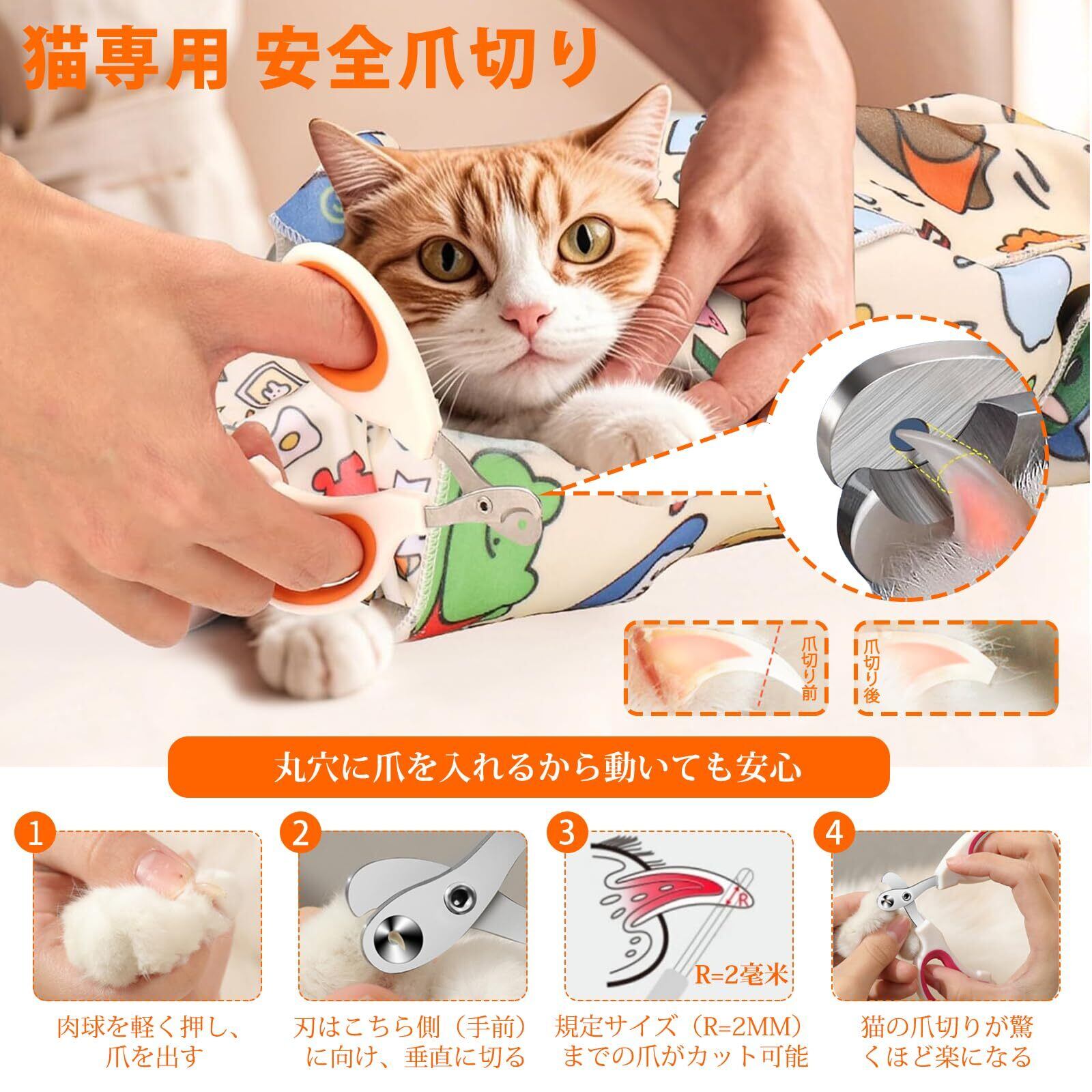 猫専用 安全爪切り

爪切り前

爪切り後

丸穴に爪を入れるから動いても安心

1

肉球を軽く押し、爪を出す

2

刃はこちら側（手前）に向け、垂直に切る

3

R

R=2毫米

規定サイズ（R=2MM）までの爪がカット可能

4

猫の爪切りが驚くほど楽になる