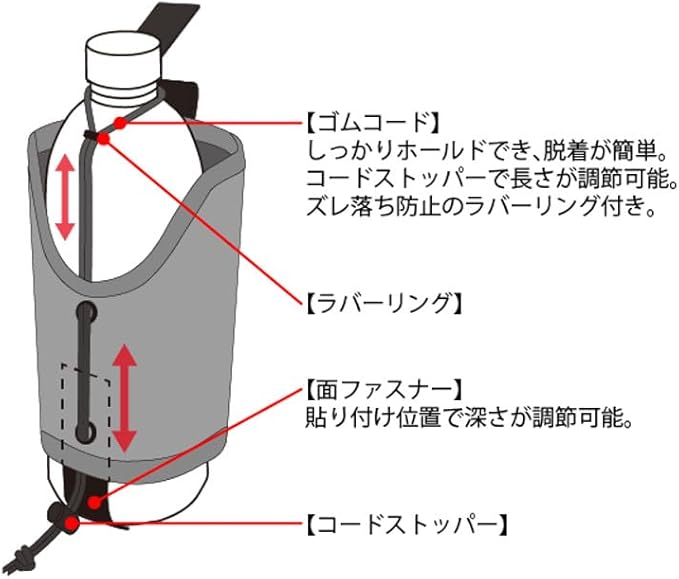 【ゴムコード】
しっかりホールドでき、脱着が簡単。
コードストッパーで長さが調節可能。
ズレ落ち防止のラバーリング付き。

【ラバーリング】

【面ファスナー】
貼り付け位置で深さが調節可能。

【コードストッパー】