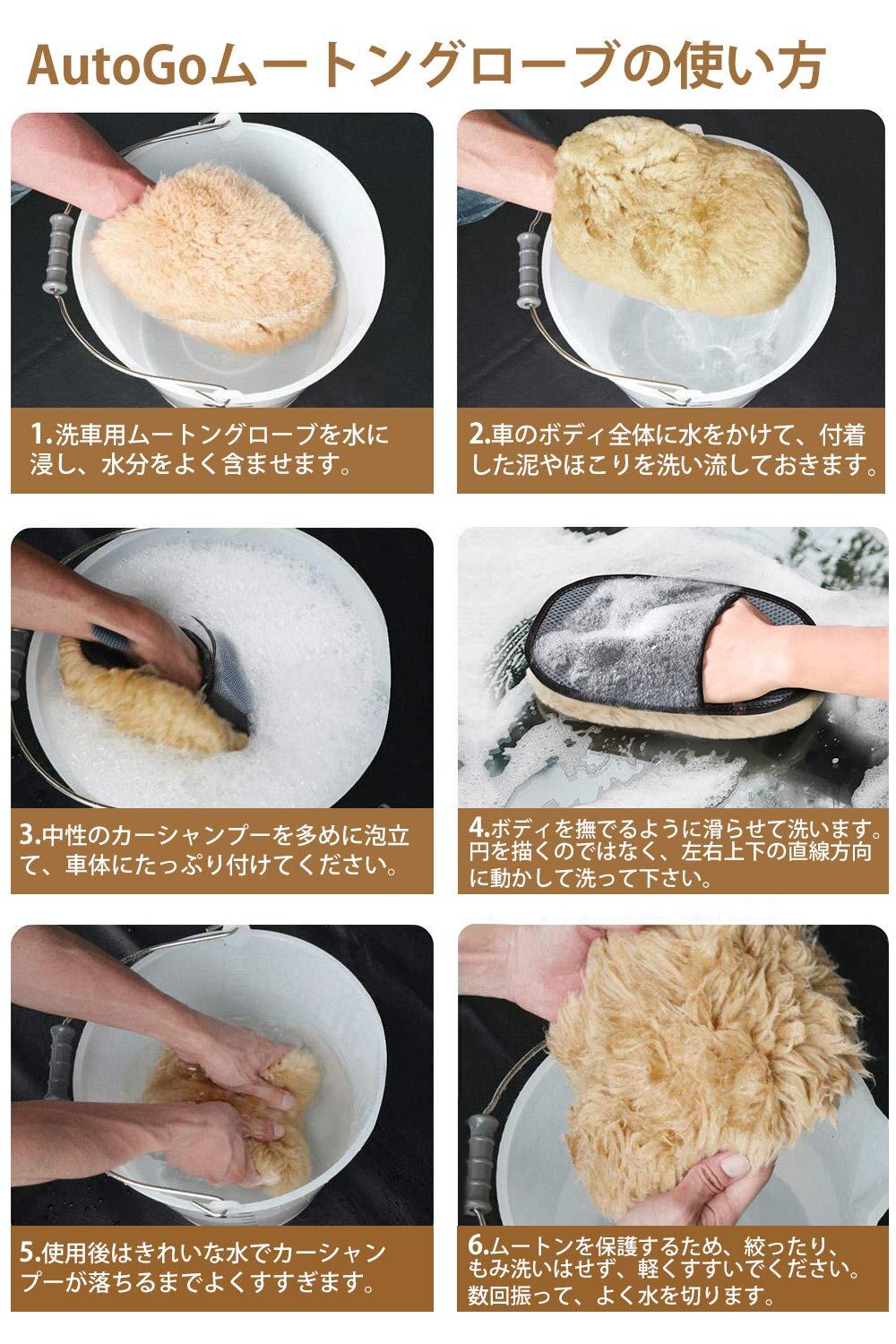 AutoGoムートングローブの使い方

1.洗車用ムートングローブを水に浸し、水分をよく含ませます。

2.車のボディ全体に水をかけて、付着した泥やほこりを洗い流しておきます。

3.中性のカーシャンプーを多めに泡立て、車体にたっぷり付けてください。

4.ボディを撫でるように滑らせて洗います。円を描くのではなく、左右上下の直線方向に動かして洗って下さい。

5.使用後はきれいな水でカーシャンプーが落ちるまでよくすすぎます。

6.ムートンを保護するため、絞ったり、もみ洗いはせず、軽くすすいでください。数回振って、よく水を切ります。