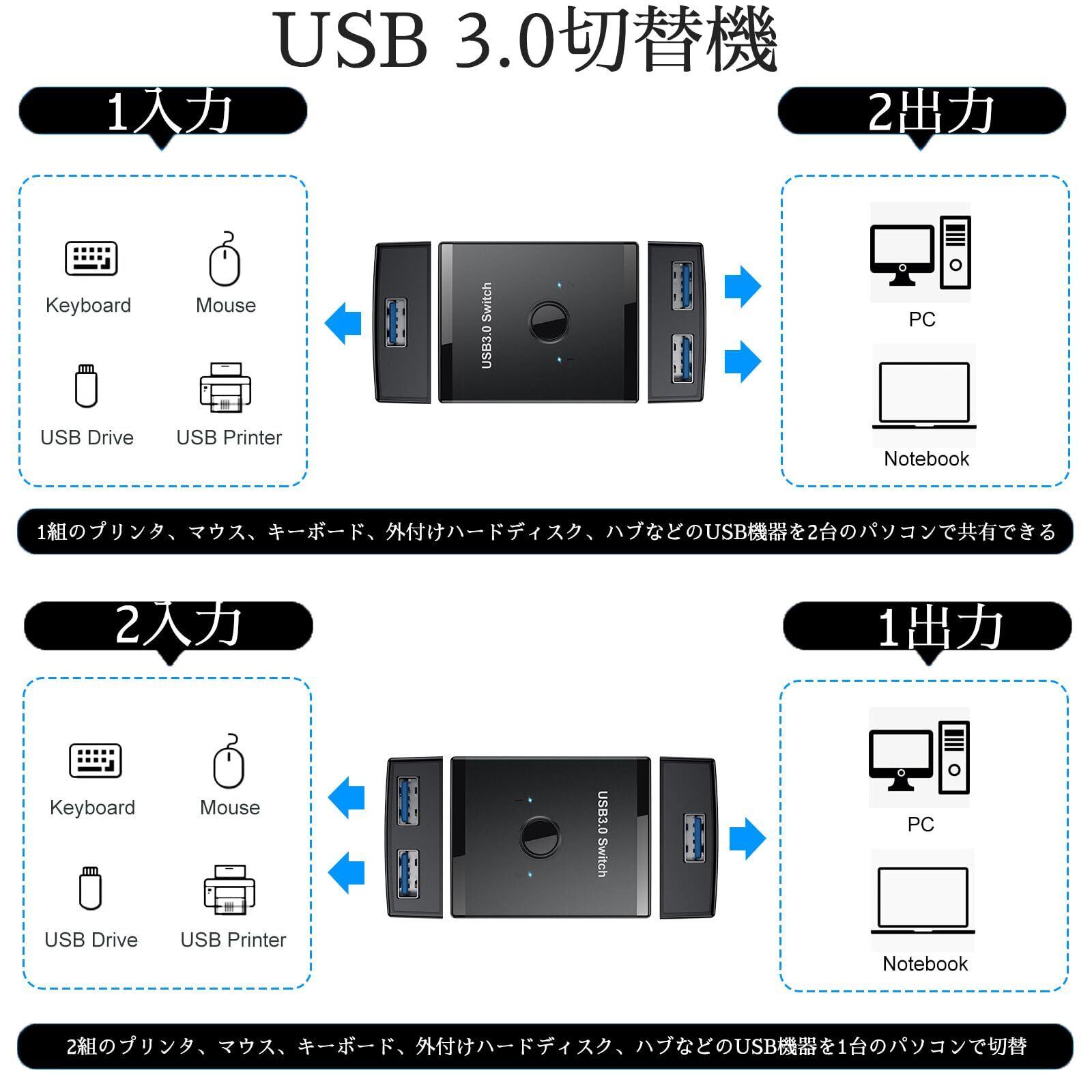 USB 3.0切替機

1入力

2出力

Keyboard

Mouse

USB Drive

USB Printer

USB3.0 Switch

PC

Notebook

1組のプリンタ、マウス、キーボード、外付けハードディスク、ハブなどのUSB機器を2台のパソコンで共有できる

2入力

1出力

Keyboard

Mouse

USB Drive

USB Printer

USB3.0 Switch

PC

Notebook

2組のプリンタ、マウス、キーボード、外付けハードディスク、ハブなどのUSB機器を1台のパソコンで切替