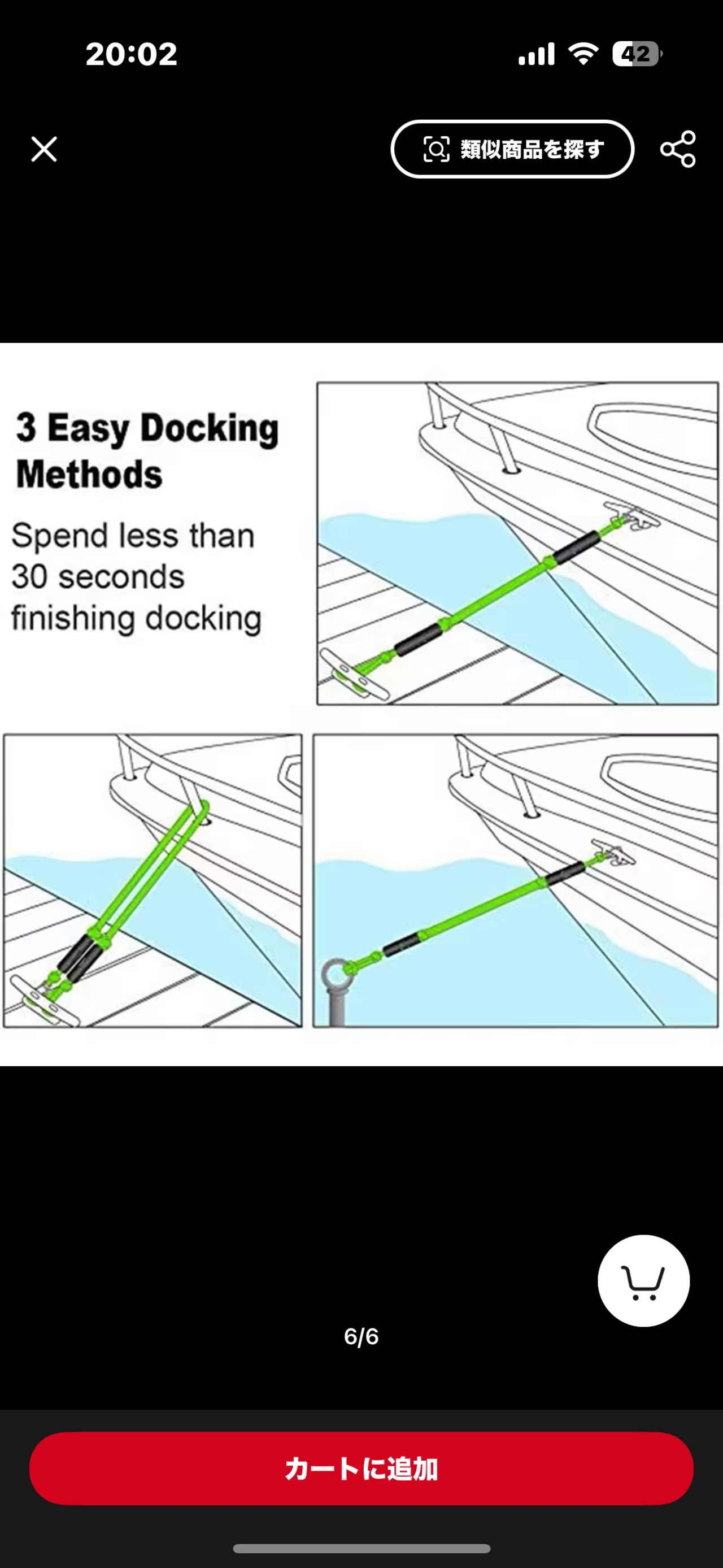 20:02

42

類似商品を探す

3 Easy Docking Methods

Spend less than 30 seconds finishing docking

6/6

カートに追加