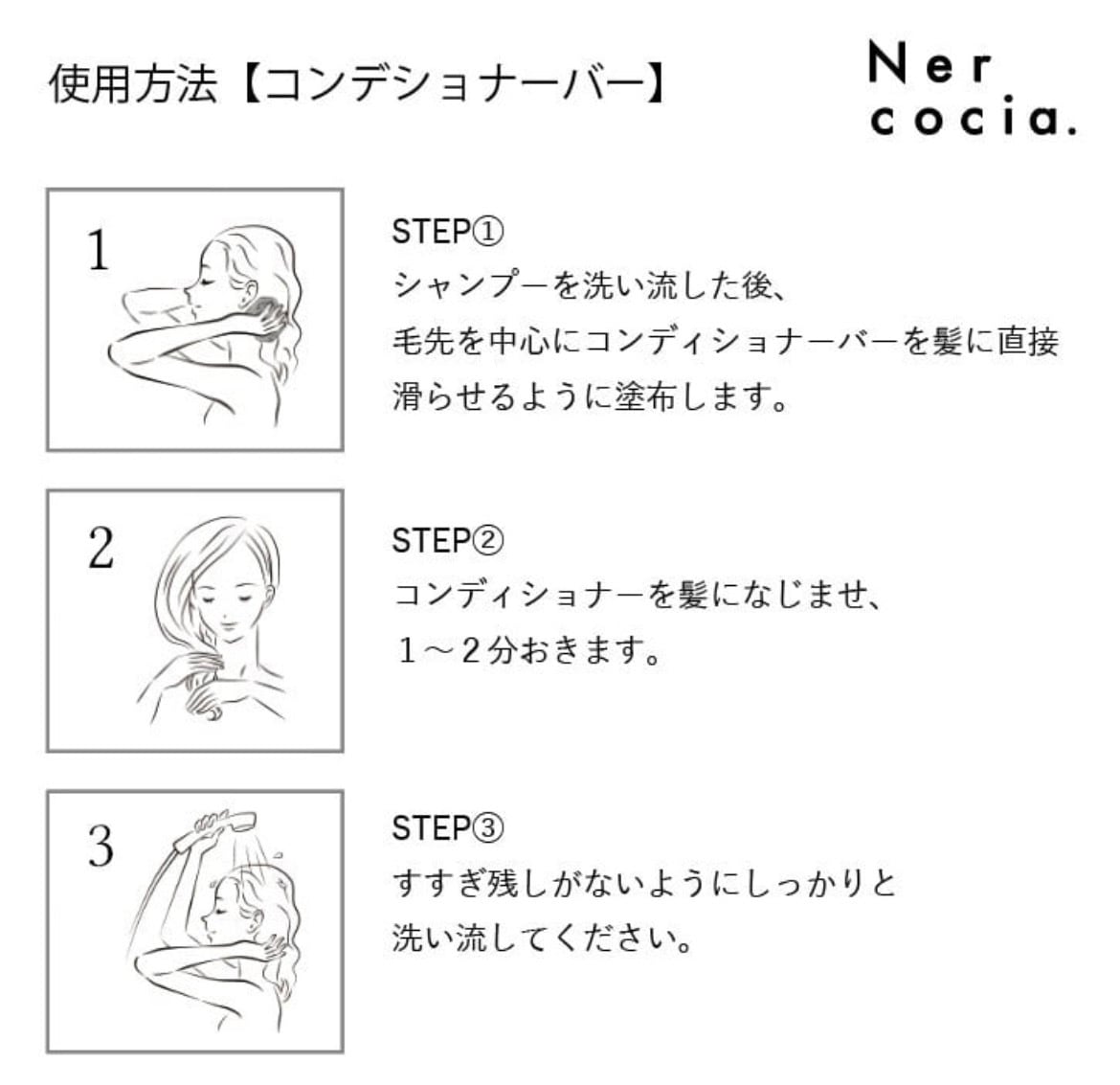 使用方法【コンデショナーバー】

Ner
cocia.

1

STEP①
シャンプーを洗い流した後、
毛先を中心にコンディショナーバーを髪に直接
滑らせるように塗布します。

2

STEP②
コンディショナーを髪になじませ、
１～２分おきます。

3

STEP③
すすぎ残しがないようにしっかりと
洗い流してください。