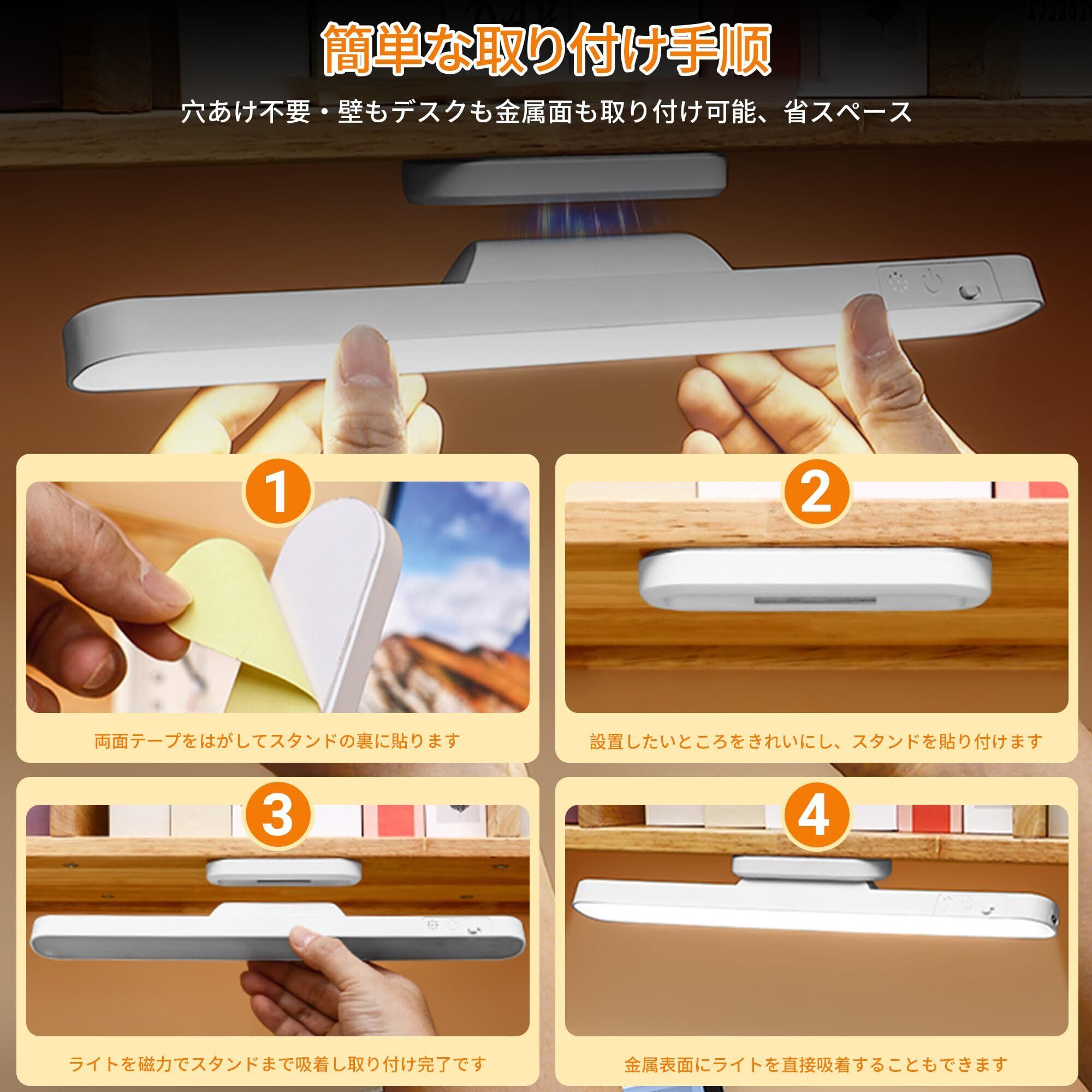 簡単な取り付け手順

穴あけ不要・壁もデスクも金属面も取り付け可能、省スペース

1

両面テープをはがしてスタンドの裏に貼ります

2

設置したいところをきれいにし、スタンドを貼り付けます

3

ライトを磁力でスタンドまで吸着し取り付け完了です

4

金属表面にライトを直接吸着することもできます