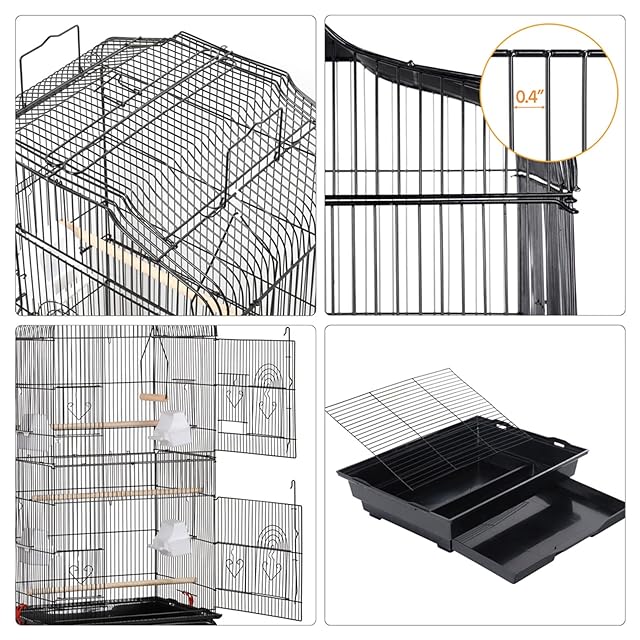 0.4"