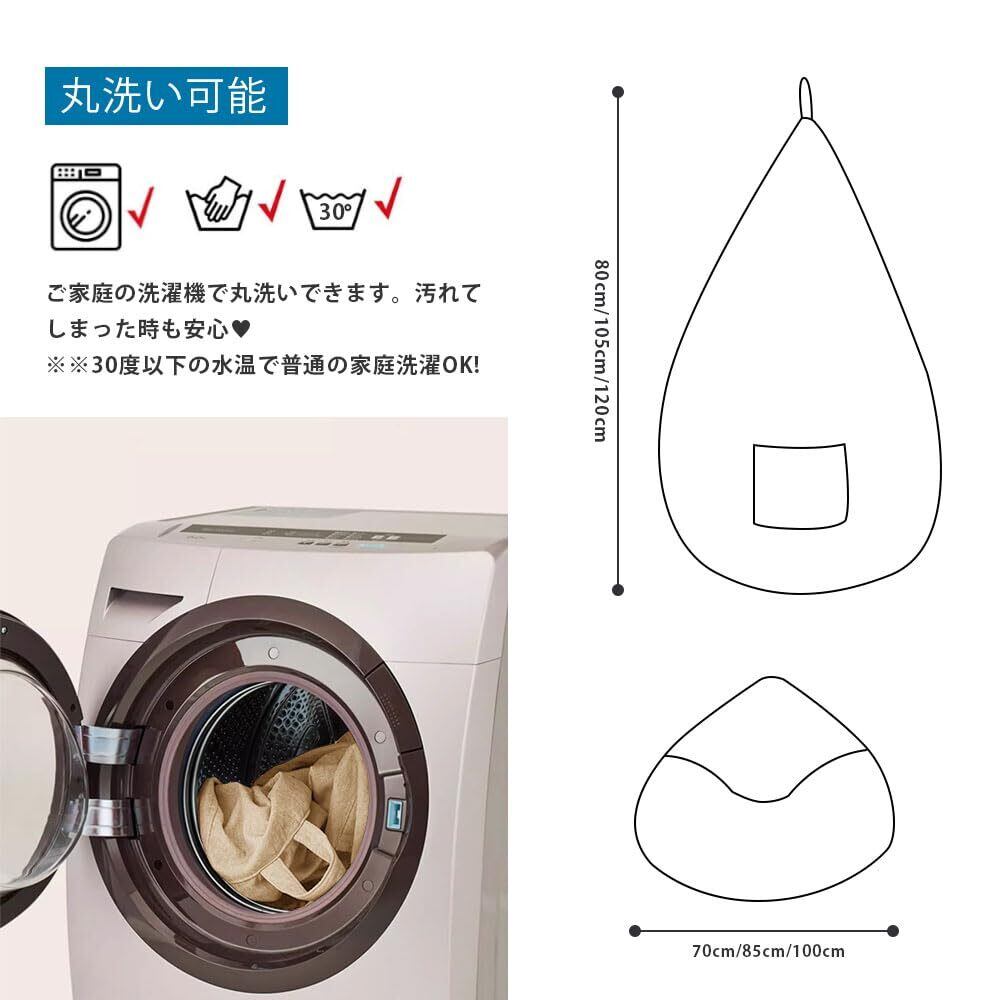 丸洗い可能

30°

ご家庭の洗濯機で丸洗いできます。汚れてしまった時も安心♥
※※30度以下の水温で普通の家庭洗濯OK!

80cm/105cm/120cm

70cm/85cm/100cm