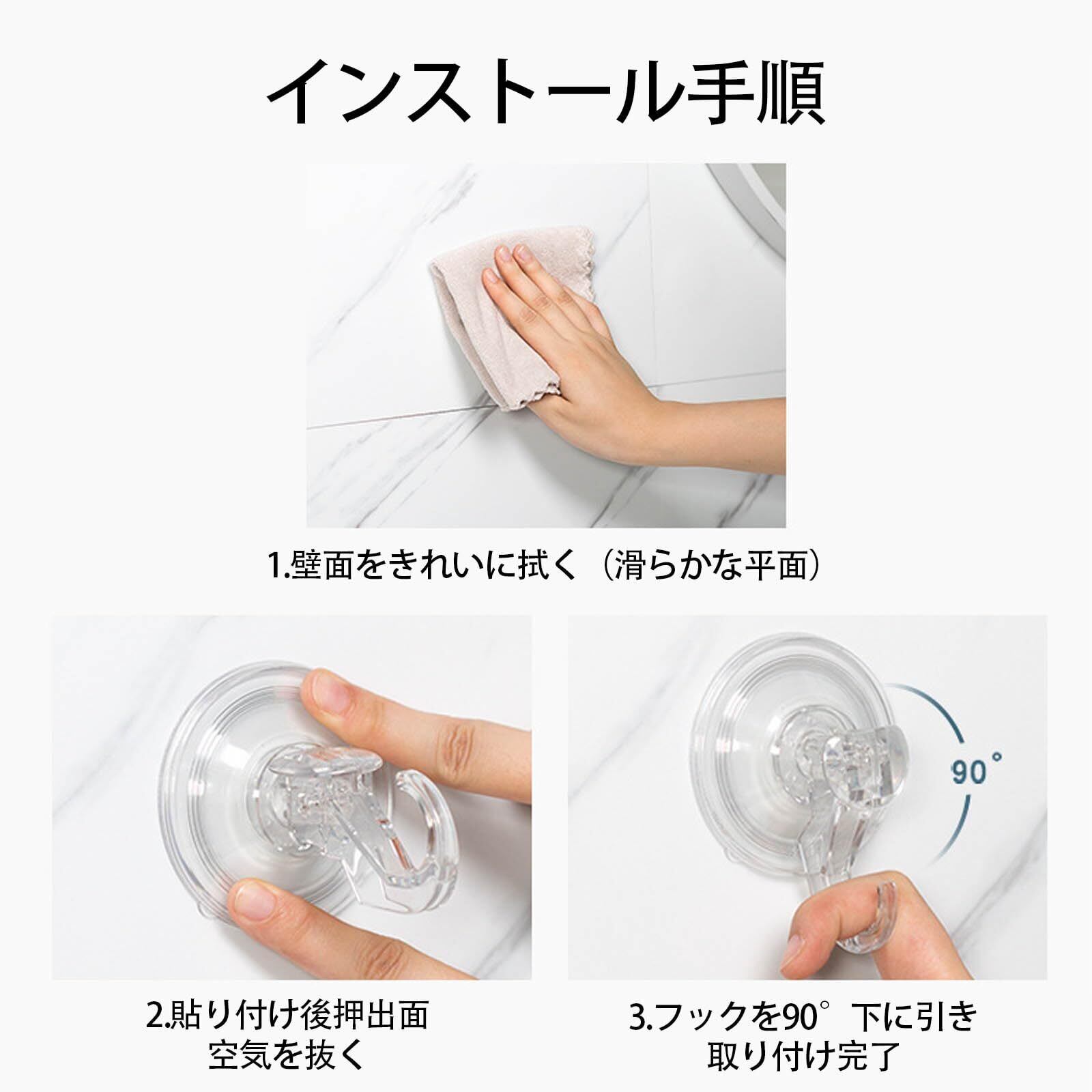 インストール手順

1.壁面をきれいに拭く（滑らかな平面）

90°

2.貼り付け後押出面
空気を抜く

3.フックを90°下に引き
取り付け完了