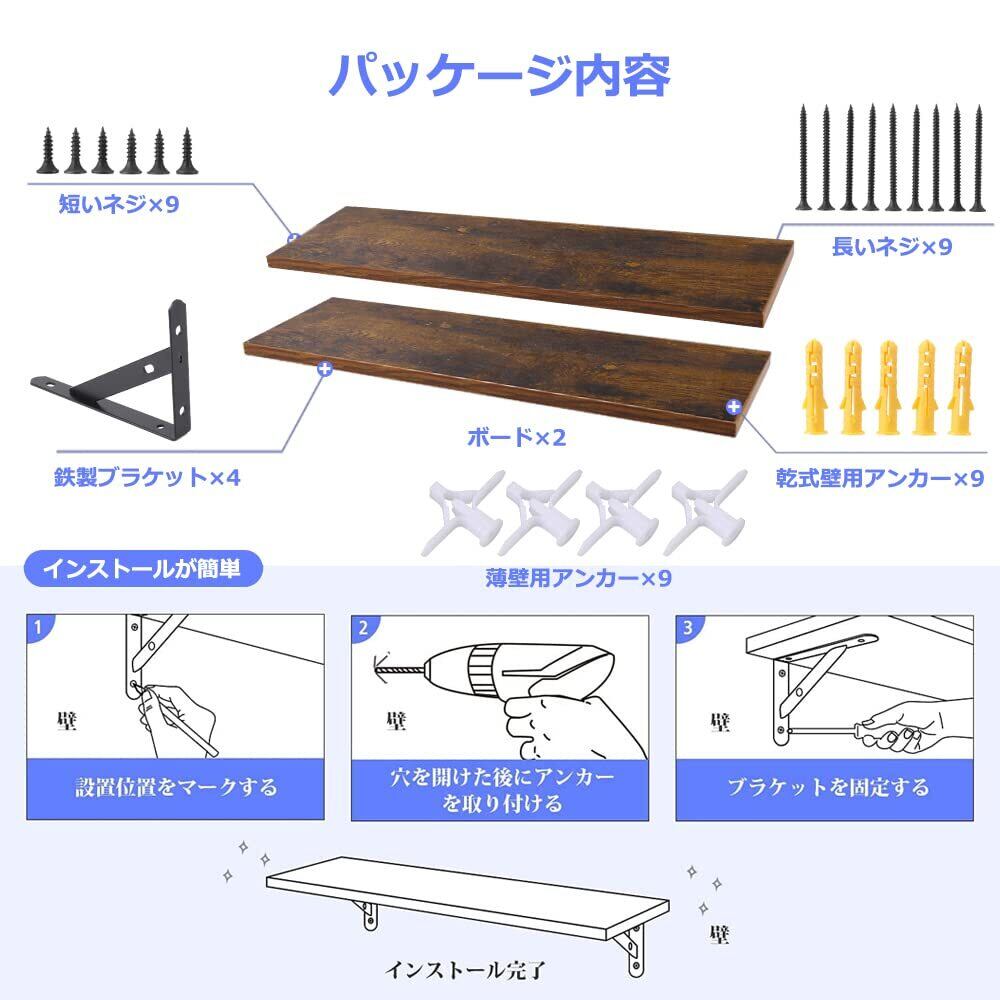 パッケージ内容

短いネジ×9

長いネジ×9

鉄製ブラケット×4

ボード×2

乾式壁用アンカー×9

薄壁用アンカー×9

インストールが簡単

1

壁

設置位置をマークする

2

壁

穴を開けた後にアンカーを取り付ける

3

壁

ブラケットを固定する

壁

インストール完了