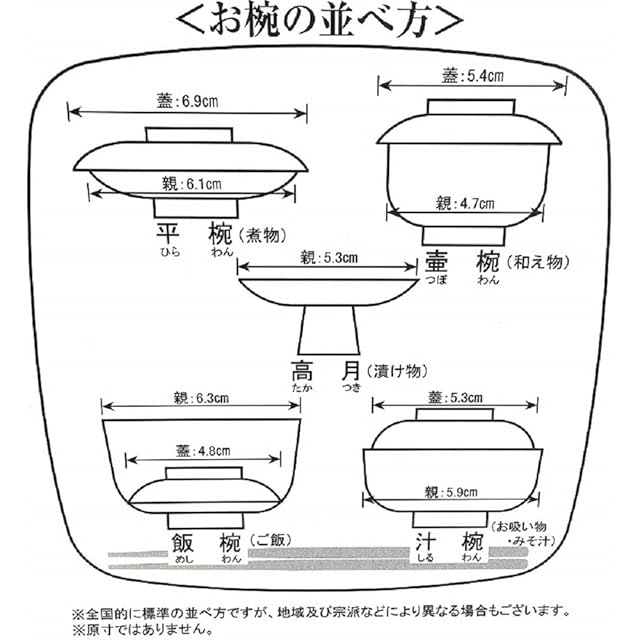 ＜お椀の並べ方＞

蓋：6.9cm

親：6.1cm

平 椀（煮物）
ひら わん

蓋：5.4cm

親：4.7cm

壷 椀（和え物）
つぼ わん

親：5.3cm

高 月（漬け物）
たか つき

親：6.3cm

蓋：4.8cm

飯 椀（ご飯）
めし わん

蓋：5.3cm

親：5.9cm

汁 椀（お吸い物・みそ汁）
しる わん

※全国的に標準の並べ方ですが、地域及び宗派などにより異なる場合もございます。
※原寸ではありません。