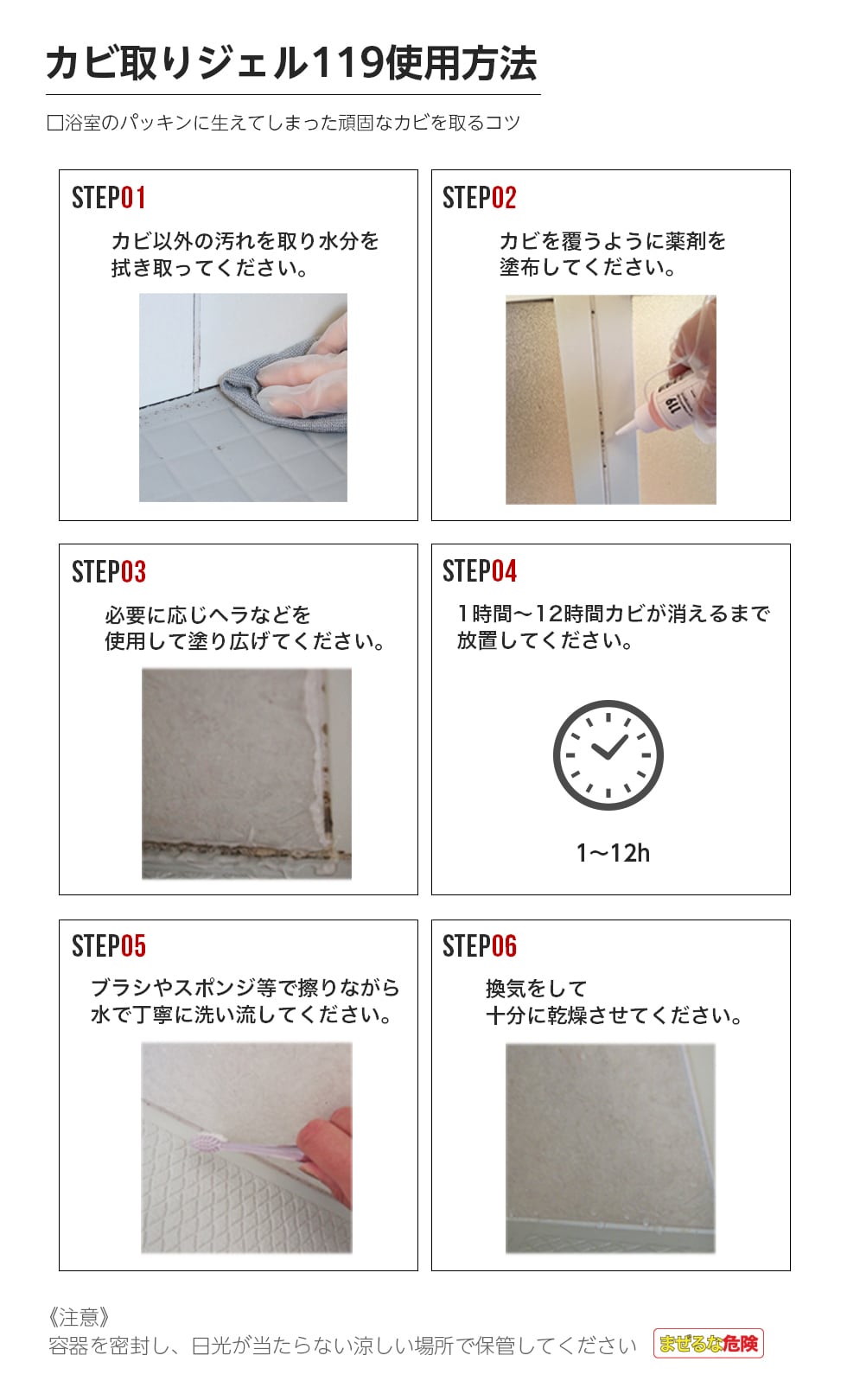 カビ取りジェル119使用方法

□浴室のパッキンに生えてしまった頑固なカビを取るコツ

STEP01

カビ以外の汚れを取り水分を拭き取ってください。

STEP02

カビを覆うように薬剤を塗布してください。

119

STEP03

必要に応じヘラなどを使用して塗り広げてください。

STEP04

1時間〜12時間カビが消えるまで放置してください。

1〜12h

STEP05

ブラシやスポンジ等で擦りながら水で丁寧に洗い流してください。

STEP06

換気をして十分に乾燥させてください。

《注意》
容器を密封し、日光が当たらない涼しい場所で保管してください

まぜるな危険