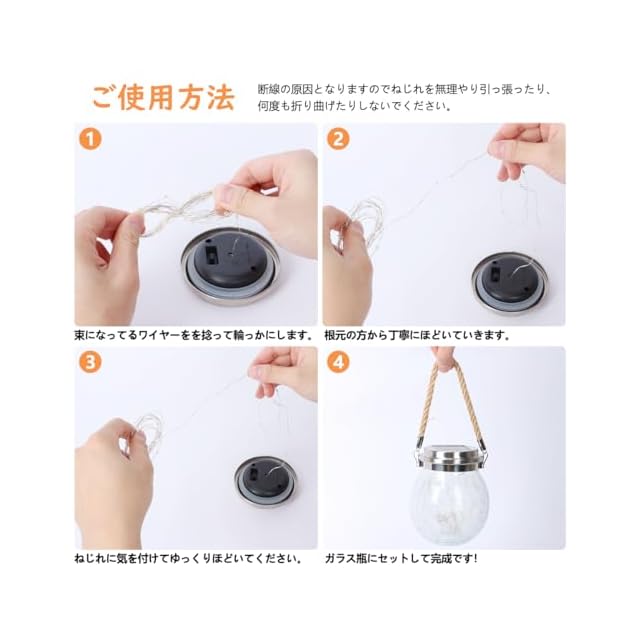 ご使用方法

断線の原因となりますのでねじれを無理やり引っ張ったり、何度も折り曲げたりしないでください。

1

束になってるワイヤーをを捻って輪っかにします。

2

根元の方から丁寧にほどいていきます。

3

ねじれに気を付けてゆっくりほどいてください。

4

ガラス瓶にセットして完成です!