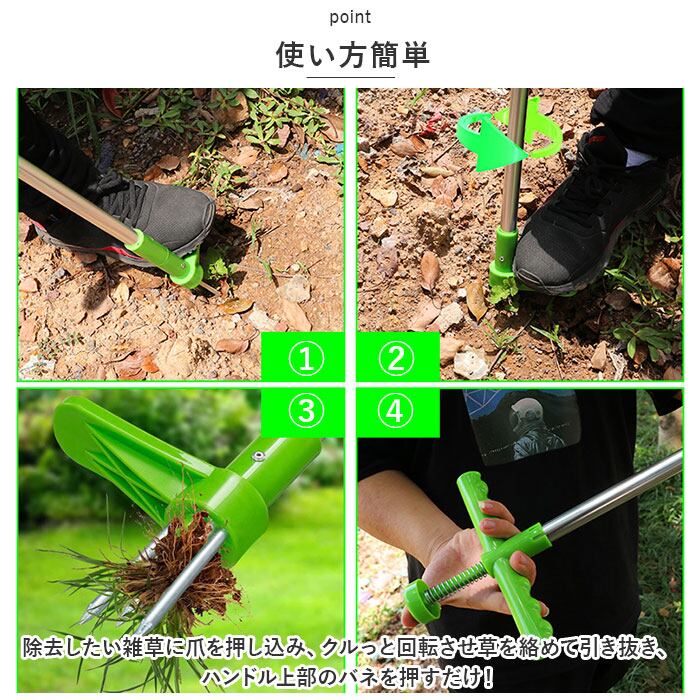 point

使い方簡単

①

②

③

④

除去したい雑草に爪を押し込み、クルっと回転させ草を絡めて引き抜き、ハンドル上部のバネを押すだけ！