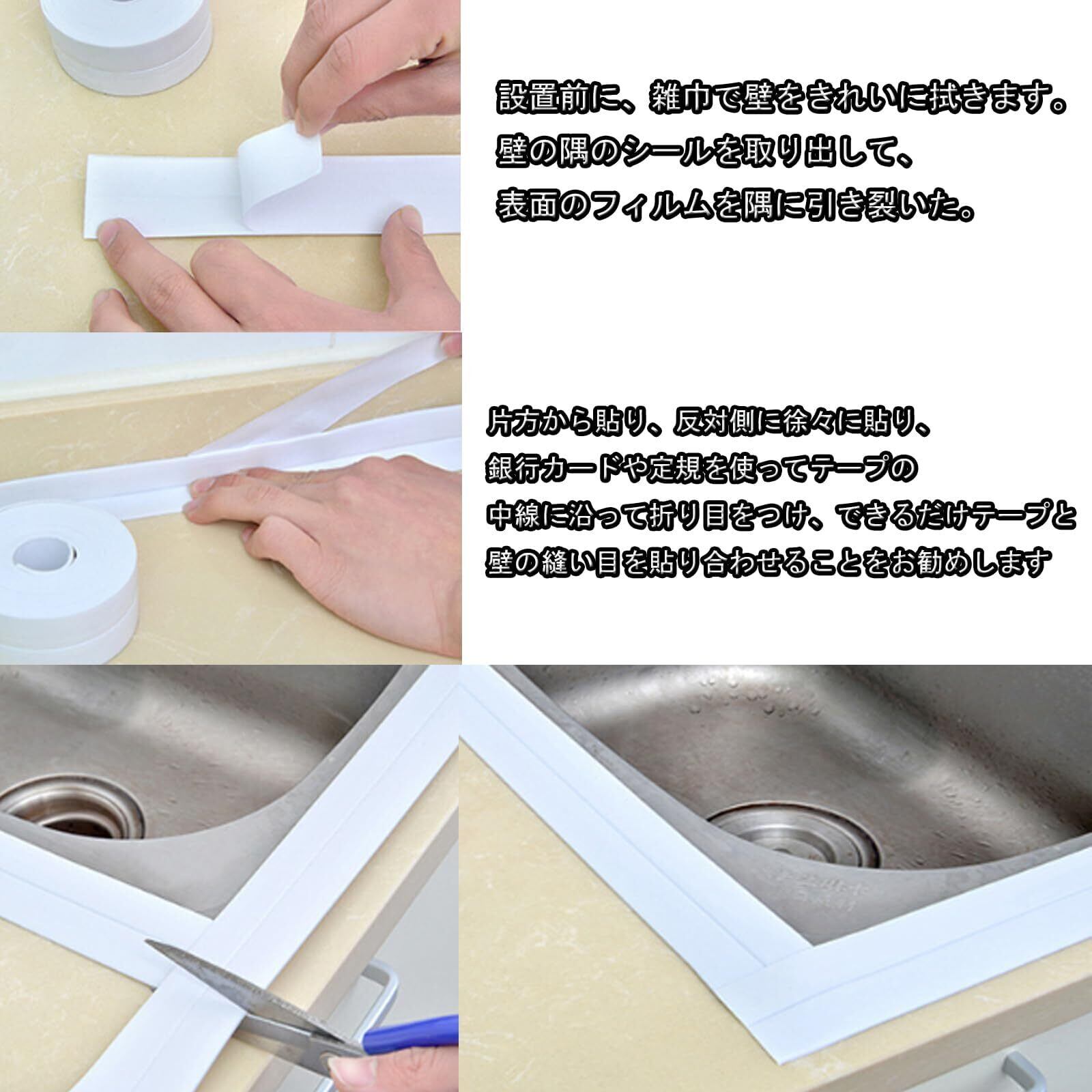 設置前に、雑巾で壁をきれいに拭きます。
壁の隅のシールを取り出して、
表面のフィルムを隅に引き裂いた。

片方から貼り、反対側に徐々に貼り、
銀行カードや定規を使ってテープの
中線に沿って折り目をつけ、できるだけテープと
壁の縫い目を貼り合わせることをお勧めします