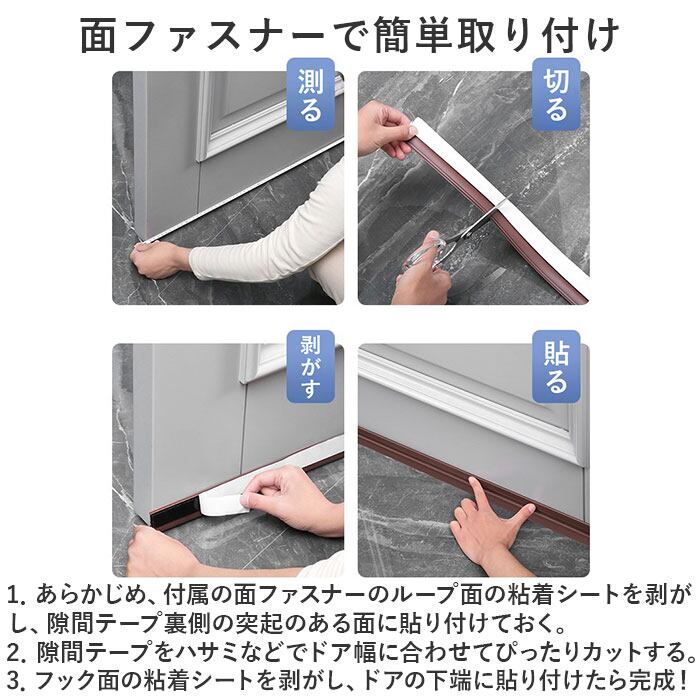 面ファスナーで簡単取り付け

測る

切る

剥がす

貼る

1. あらかじめ、付属の面ファスナーのループ面の粘着シートを剥がし、隙間テープ裏側の突起のある面に貼り付けておく。
2. 隙間テープをハサミなどでドア幅に合わせてぴったりカットする。
3. フック面の粘着シートを剥がし、ドアの下端に貼り付けたら完成！